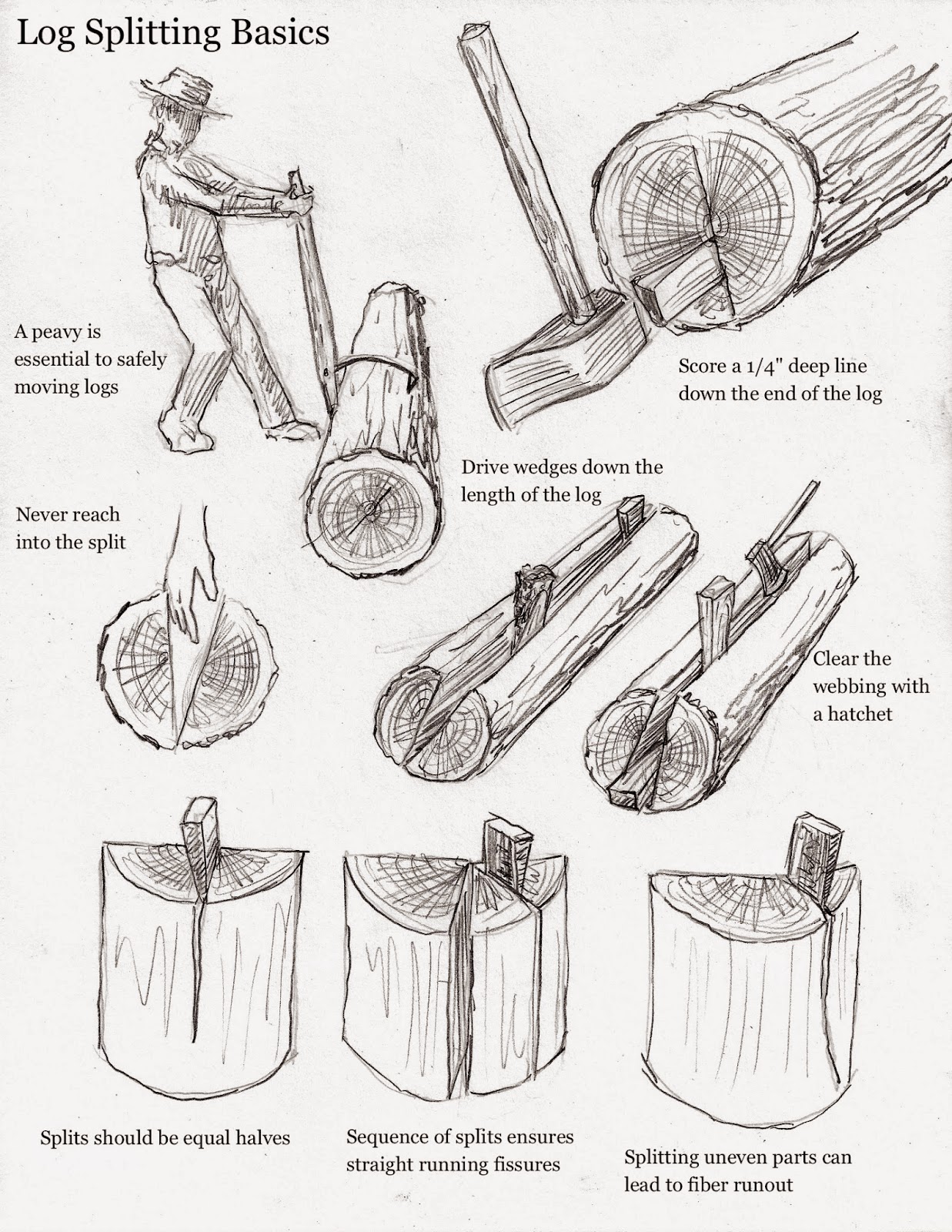 Log Splitting Basics

A peavy is essential to safely moving logs

Score a 1/4" deep line down the end of the log

Drive wedges down the length of the log

Never reach into the split

Clear the webbing with a hatchet

Splits should be equal halves

Sequence of splits ensures straight running fissures

Splitting uneven parts can lead to fiber runout