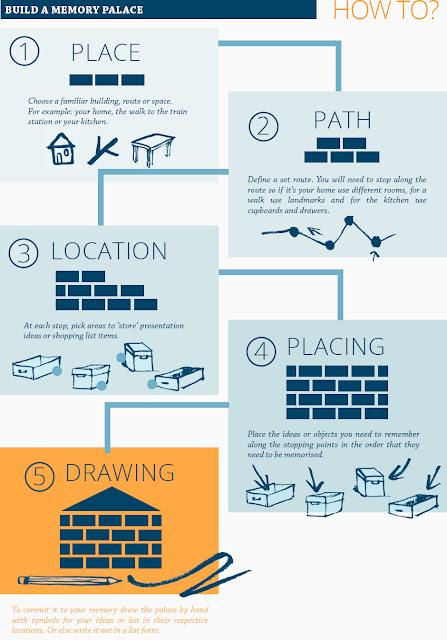 BUILD A MEMORY PALACE

HOW TO?

1 PLACE

Choose a familiar building, route or space. For example: your home, the walk to the train station or your kitchen.

2 PATH

Define a set route. You will need to stop along the route so if it's your home use different rooms, for a walk use landmarks and for the kitchen use cupboards and drawers.

3 LOCATION

At each stop, pick areas to 'store' presentation ideas or shopping list items.

4 PLACING

Place the ideas or objects you need to remember along the stopping points in the order that they need to be memorised.

5 DRAWING

To commit it to your memory draw the palace by hand with symbols for your ideas or list in their respective locations. Or else write it out in a list form.