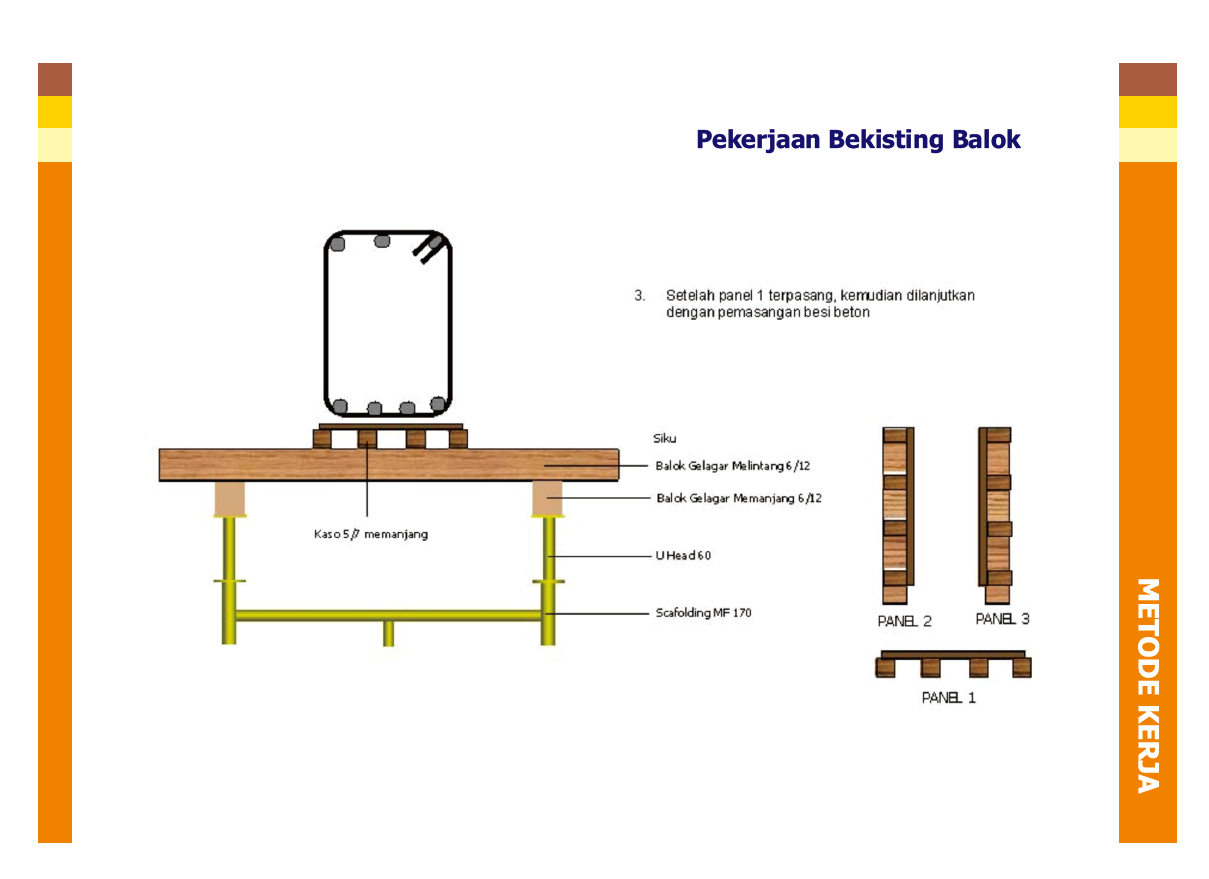 Pekerjaan Bekisting Balok

3. Setelah panel 1 terpasang, kemudian dilanjutkan dengan pemasangan besi beton

Siku

Balok Gelagar Melintang 6/12

Balok Gelagar Memanjang 6/12

Kaso 5/7 memanjang

U Head 60

Scafolding MF 170

PANEL 2

PANEL 3

PANEL 1

METODE KERJA