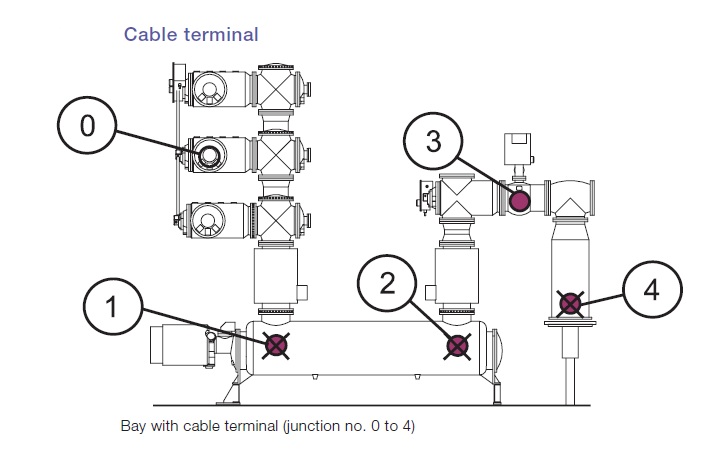 Cable terminal

0

3

1

2

4

Bay with cable terminal (junction no. 0 to 4)