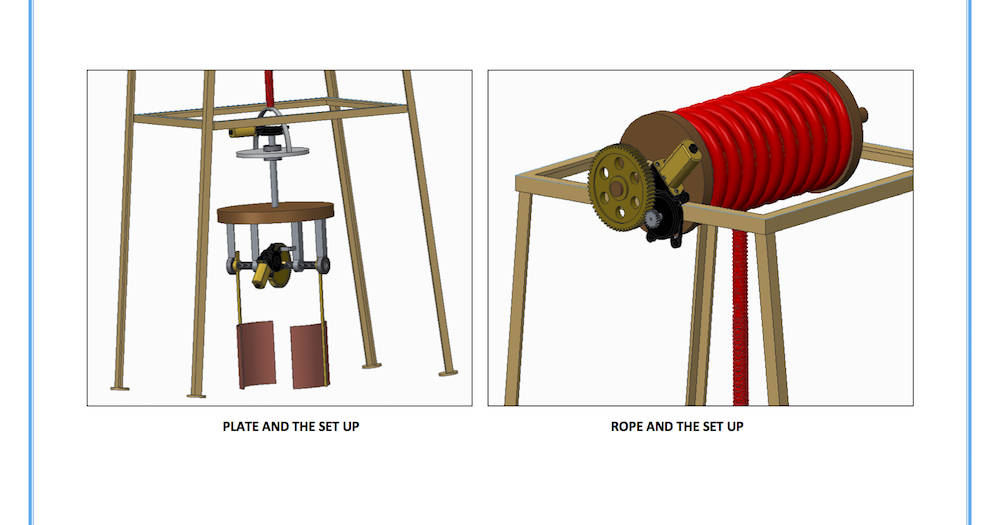 PLATE AND THE SET UP

ROPE AND THE SET UP