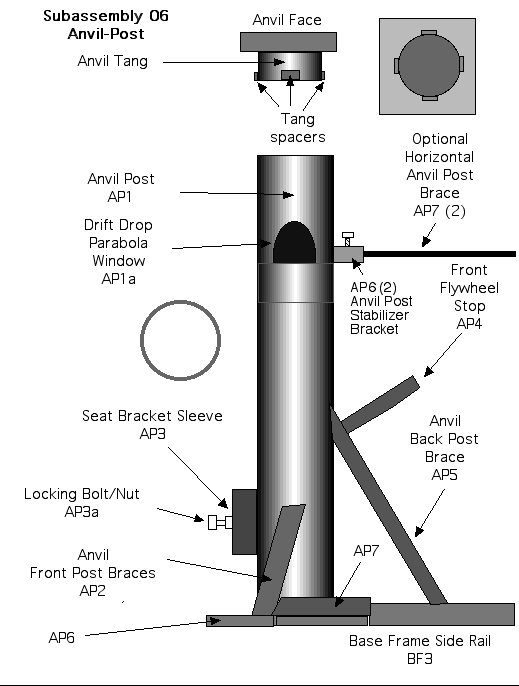 Subassembly 06
Anvil-Post

Anvil Face

Anvil Tang

Tang spacers

Optional Horizontal Anvil Post Brace AP7 (2)

Anvil Post AP1

Drift Drop Parabola Window AP1a

AP6 (2) Anvil Post Stabilizer Bracket

Front Flywheel Stop AP4

Seat Bracket Sleeve AP3

Anvil Back Post Brace AP5

Locking Bolt/Nut AP3a

Anvil Front Post Braces AP2

AP7

AP6

Base Frame Side Rail BF3