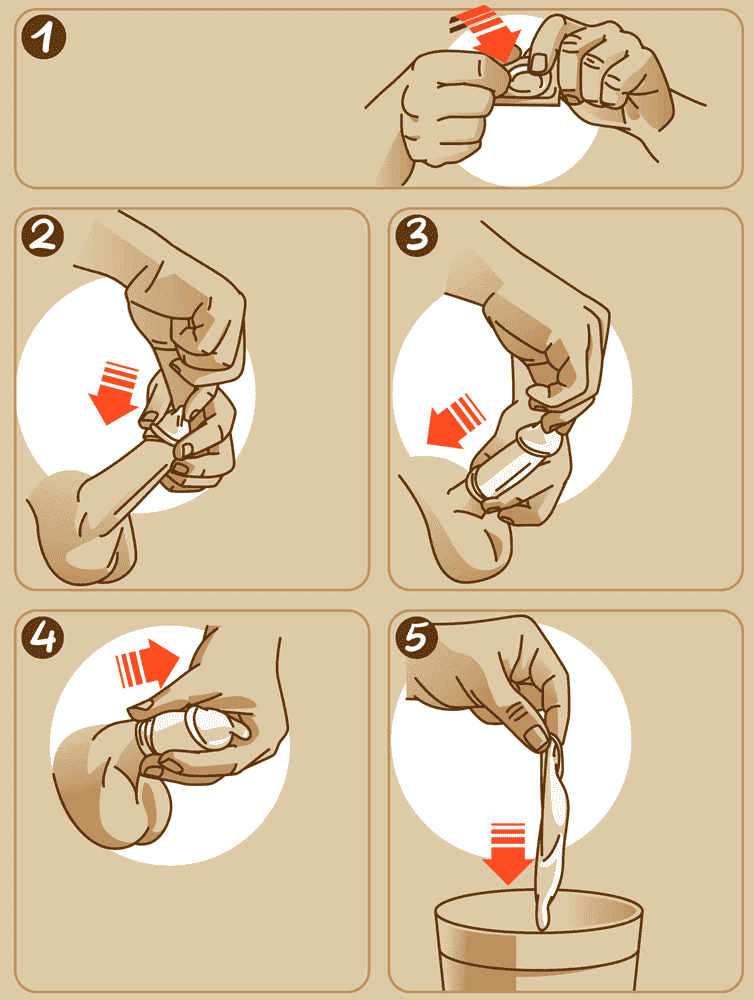 1

2

3

4

5