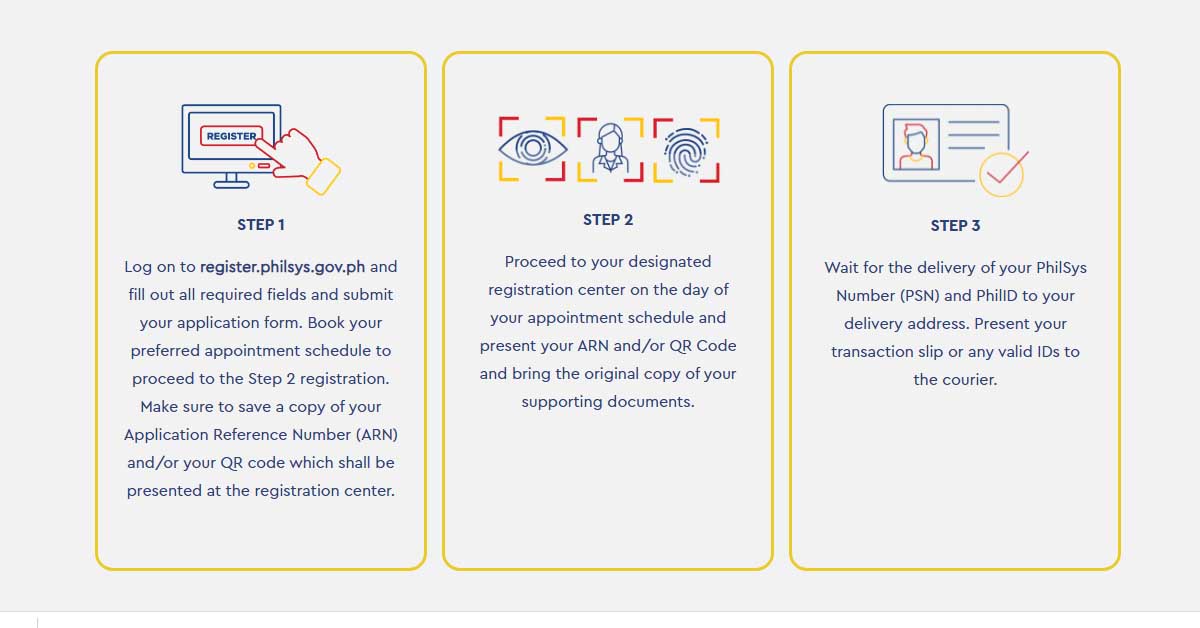 REGISTER

STEP 1

Log on to register.philsys.gov.ph and fill out all required fields and submit your application form. Book your preferred appointment schedule to proceed to the Step 2 registration. Make sure to save a copy of your Application Reference Number (ARN) and/or your QR code which shall be presented at the registration center.

STEP 2

Proceed to your designated registration center on the day of your appointment schedule and present your ARN and/or QR Code and bring the original copy of your supporting documents.

STEP 3

Wait for the delivery of your PhilSys Number (PSN) and PhilID to your delivery address. Present your transaction slip or any valid IDs to the courier.