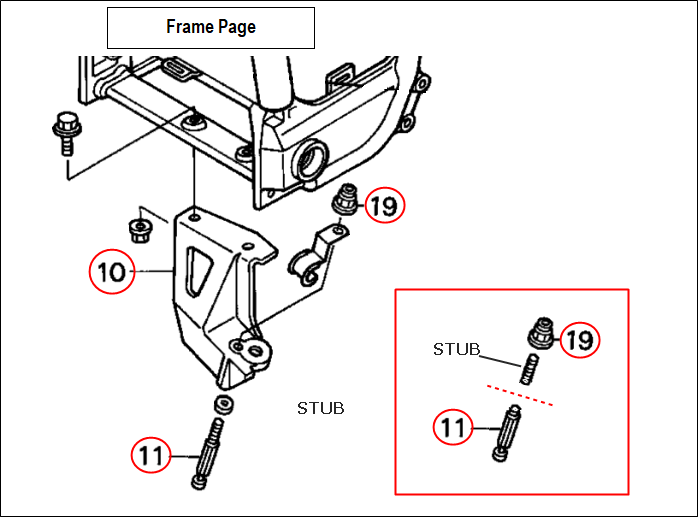 Frame Page

19

10

STUB

11

STUB

19

11