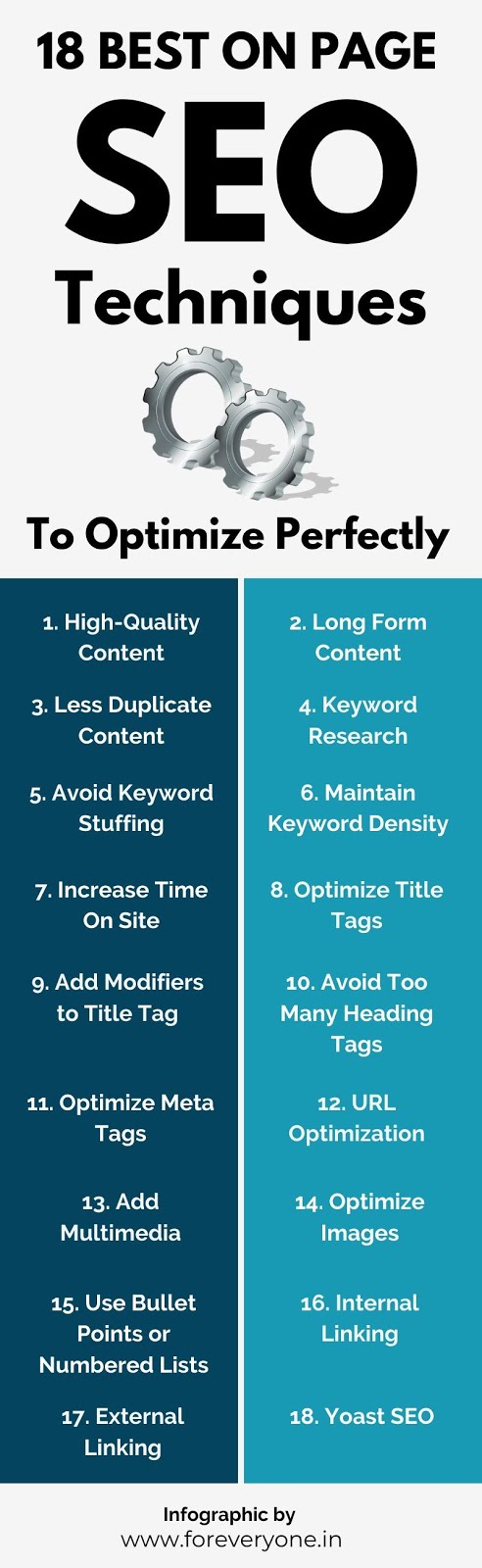 18 BEST ON PAGE
SEO
Techniques

To Optimize Perfectly

1. High-Quality Content

3. Less Duplicate Content

5. Avoid Keyword Stuffing

7. Increase Time On Site

9. Add Modifiers to Title Tag

11. Optimize Meta Tags

13. Add Multimedia

15. Use Bullet Points or Numbered Lists

17. External Linking

2. Long Form Content

4. Keyword Research

6. Maintain Keyword Density

8. Optimize Title Tags

10. Avoid Too Many Heading Tags

12. URL Optimization

14. Optimize Images

16. Internal Linking

18. Yoast SEO

Infographic by
www.foreveryone.in