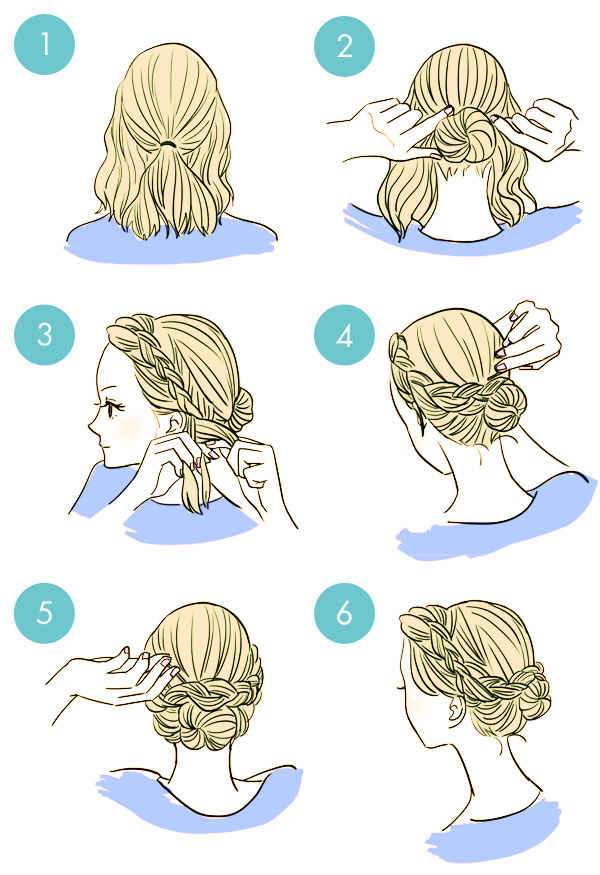 1
2
3
4
5
6