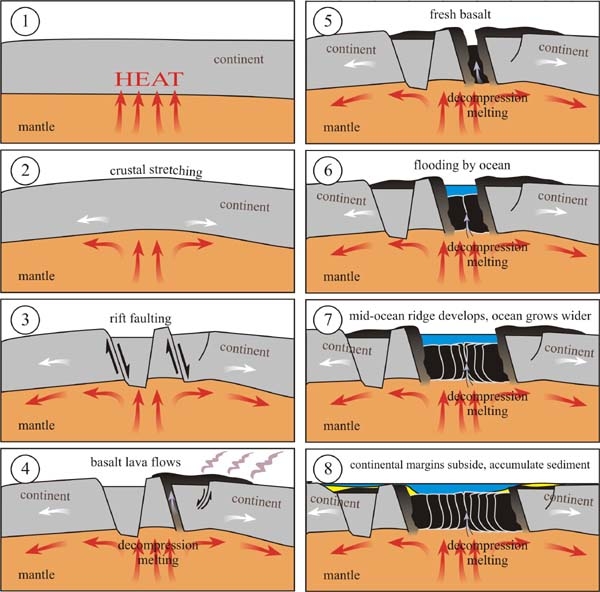 1

continent

HEAT

mantle

2

crustal stretching

continent

mantle

3

rift faulting

continent

mantle

4

basalt lava flows

continent

continent

decompression melting

mantle

5

fresh basalt

continent

continent

decompression melting

mantle

6

flooding by ocean

continent

continent

decompression melting

mantle

7

mid-ocean ridge develops, ocean grows wider

continent

continent

decompression melting

mantle

8

continental margins subside, accumulate sediment

continent

continent

decompression melting

mantle