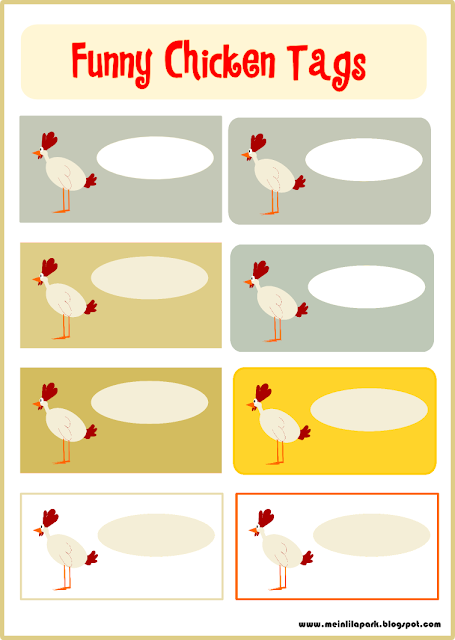 Funny Chicken Tags

www.meinlilapark.blogspot.com