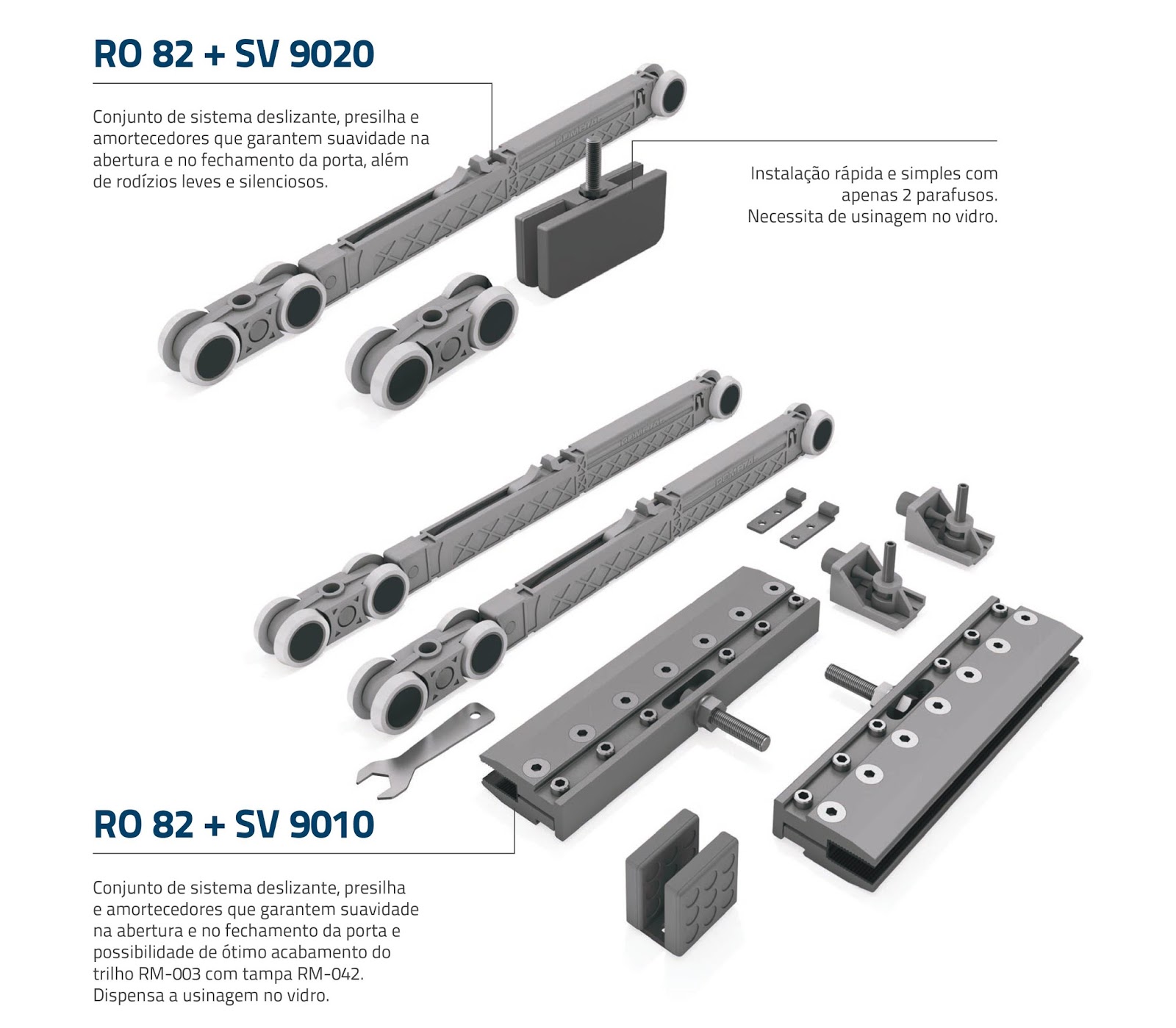 RO 82 + SV 9020

Conjunto de sistema deslizante, presilha e amortecedores que garantem suavidade na abertura e no fechamento da porta, além de rodízios leves e silenciosos.

Instalação rápida e simples com apenas 2 parafusos. Necessita de usinagem no vidro.

RO 82 + SV 9010

Conjunto de sistema deslizante, presilha e amortecedores que garantem suavidade na abertura e no fechamento da porta e possibilidade de ótimo acabamento do trilho RM-003 com tampa RM-042. Dispensa a usinagem no vidro.