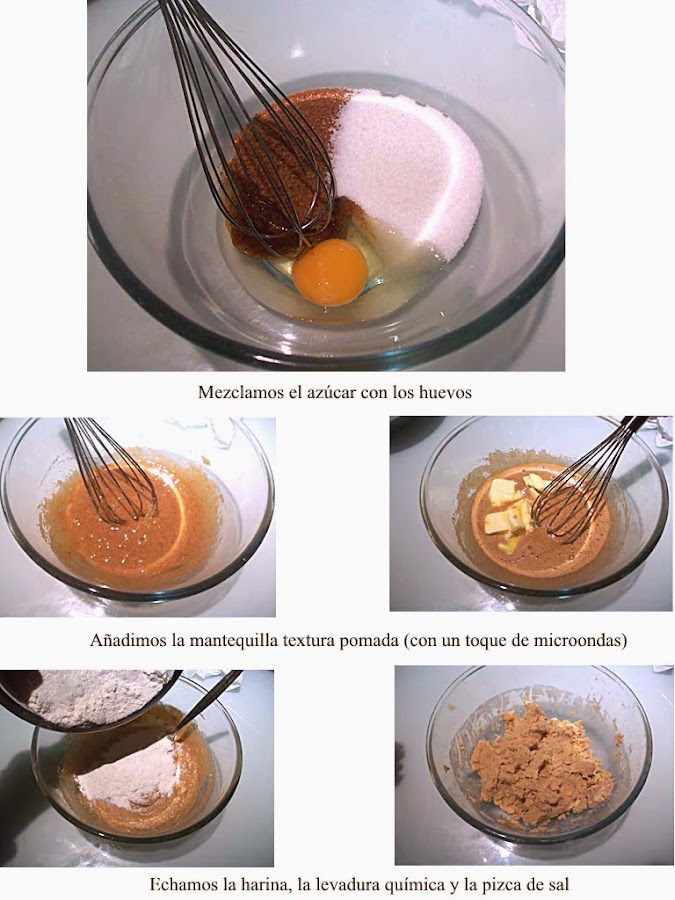 Mezclamos el azúcar con los huevos

Añadimos la mantequilla textura pomada (con un toque de microondas)

Echamos la harina, la levadura química y la pizca de sal