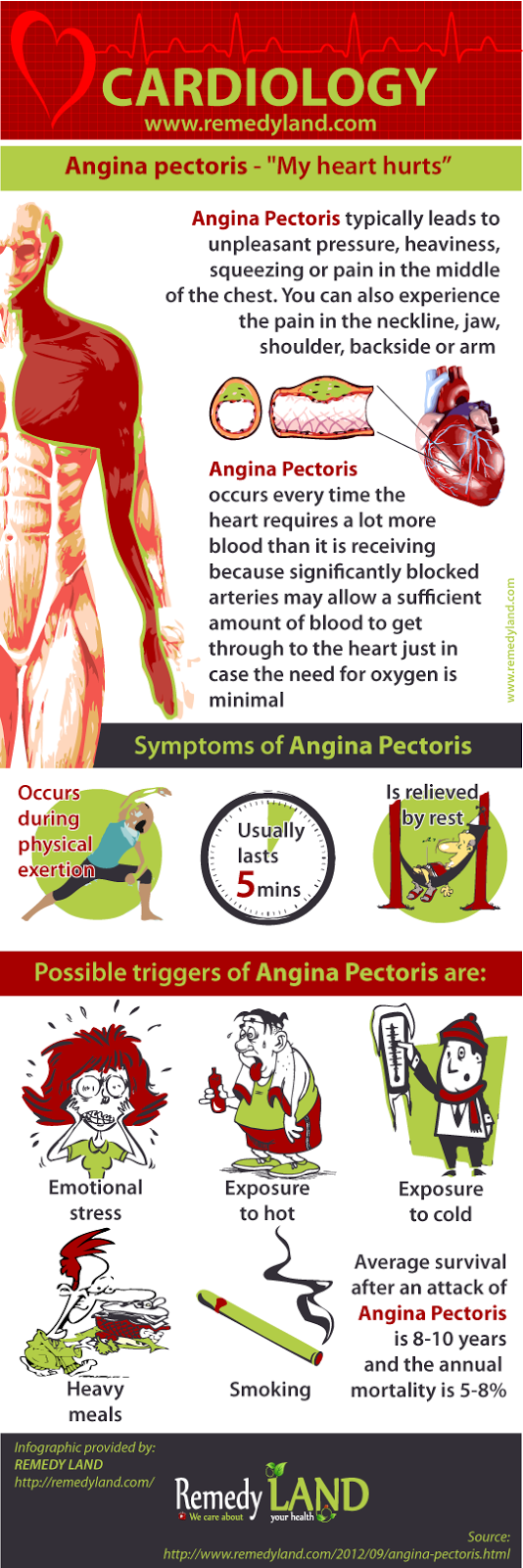 CARDIOLOGY
www.remedyland.com

Angina pectoris - "My heart hurts"

Angina Pectoris typically leads to unpleasant pressure, heaviness, squeezing or pain in the middle of the chest. You can also experience the pain in the neckline, jaw, shoulder, backside or arm

Angina Pectoris occurs every time the heart requires a lot more blood than it is receiving because significantly blocked arteries may allow a sufficient amount of blood to get through to the heart just in case the need for oxygen is minimal

www.remedyland.com

Symptoms of Angina Pectoris

Occurs during physical exertion

Usually lasts 5 mins

Is relieved by rest

Possible triggers of Angina Pectoris are:

Emotional stress

Exposure to hot

Exposure to cold

Heavy meals

Smoking

Average survival after an attack of Angina Pectoris is 8-10 years and the annual mortality is 5-8%

Infographic provided by:
REMEDY LAND
http://remedyland.com/

Remedy LAND
We care about your health

Source:
http://www.remedyland.com/2012/09/angina-pectoris.html