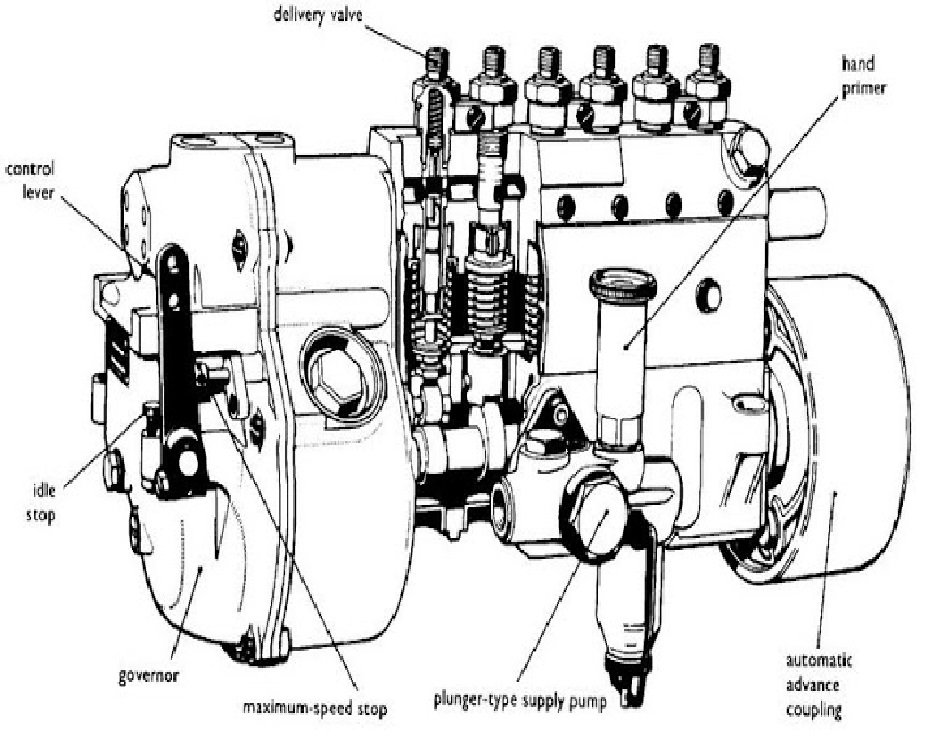 delivery valve

hand primer

control lever

idle stop

governor

maximum-speed stop

plunger-type supply pump

automatic advance coupling