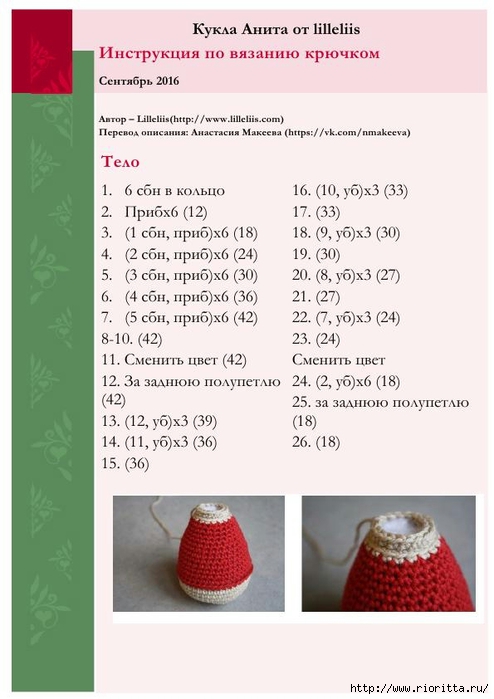 Кукла Анита от lilleliis

Инструкция по вязанию крючком

Сентябрь 2016

Автор – Lilleliis(http://www.lilleliis.com)
Перевод описания: Анастасия Макеева (https://vk.com/nmakeeva)

Тело

1. 6 сбн в кольцо
2. Прибх6 (12)
3. (1 сбн, приб)х6 (18)
4. (2 сбн, приб)х6 (24)
5. (3 сбн, приб)х6 (30)
6. (4 сбн, приб)х6 (36)
7. (5 сбн, приб)х6 (42)
8-10. (42)
11. Сменить цвет (42)
12. За заднюю полупетлю (42)
13. (12, уб)х3 (39)
14. (11, уб)х3 (36)
15. (36)

16. (10, уб)х3 (33)
17. (33)
18. (9, уб)х3 (30)
19. (30)
20. (8, уб)х3 (27)
21. (27)
22. (7, уб)х3 (24)
23. (24)
Сменить цвет
24. (2, уб)х6 (18)
25. за заднюю полупетлю (18)
26. (18)

http://www.rioritta.ru/