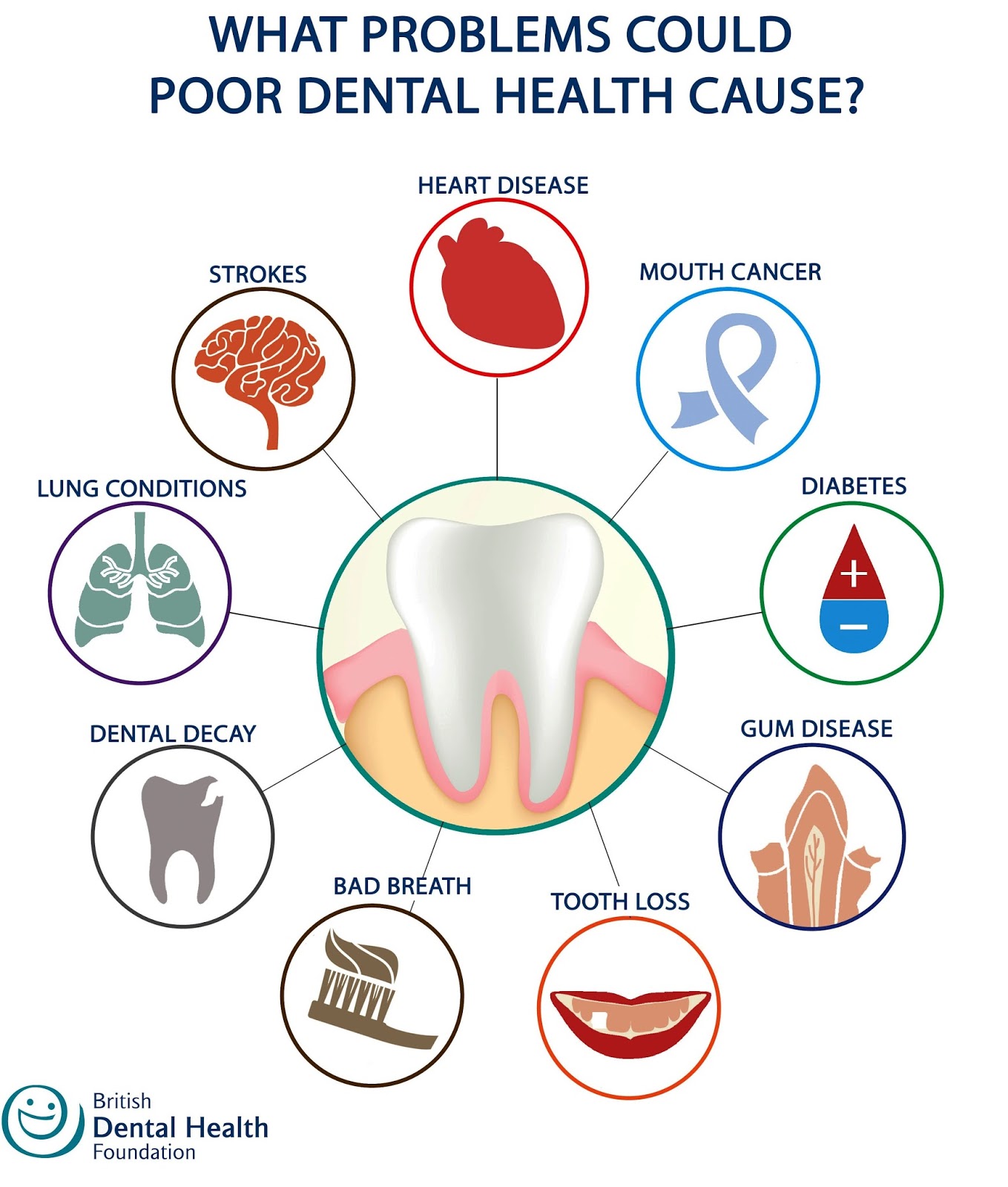 WHAT PROBLEMS COULD POOR DENTAL HEALTH CAUSE?

HEART DISEASE

STROKES

MOUTH CANCER

LUNG CONDITIONS

DIABETES

+

−

DENTAL DECAY

GUM DISEASE

BAD BREATH

TOOTH LOSS

British
Dental Health
Foundation