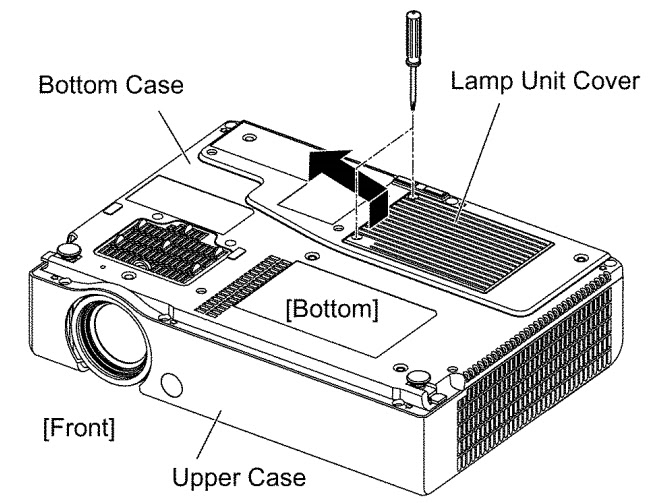 Bottom Case

Lamp Unit Cover

[Bottom]

[Front]

Upper Case