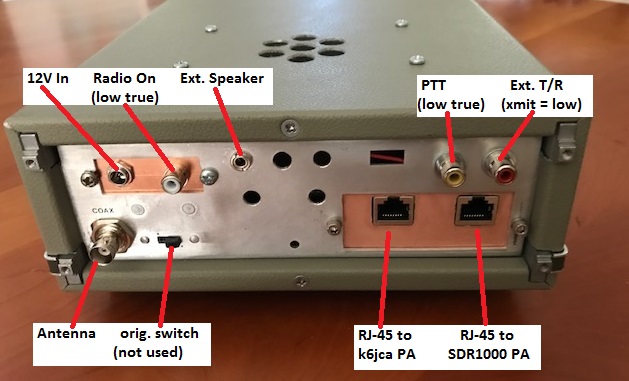 12V In

Radio On
(low true)

Ext. Speaker

PTT
(low true)

Ext. T/R
(xmit = low)

COAX

Antenna

orig. switch
(not used)

RJ-45 to
k6jca PA

RJ-45 to
SDR1000 PA