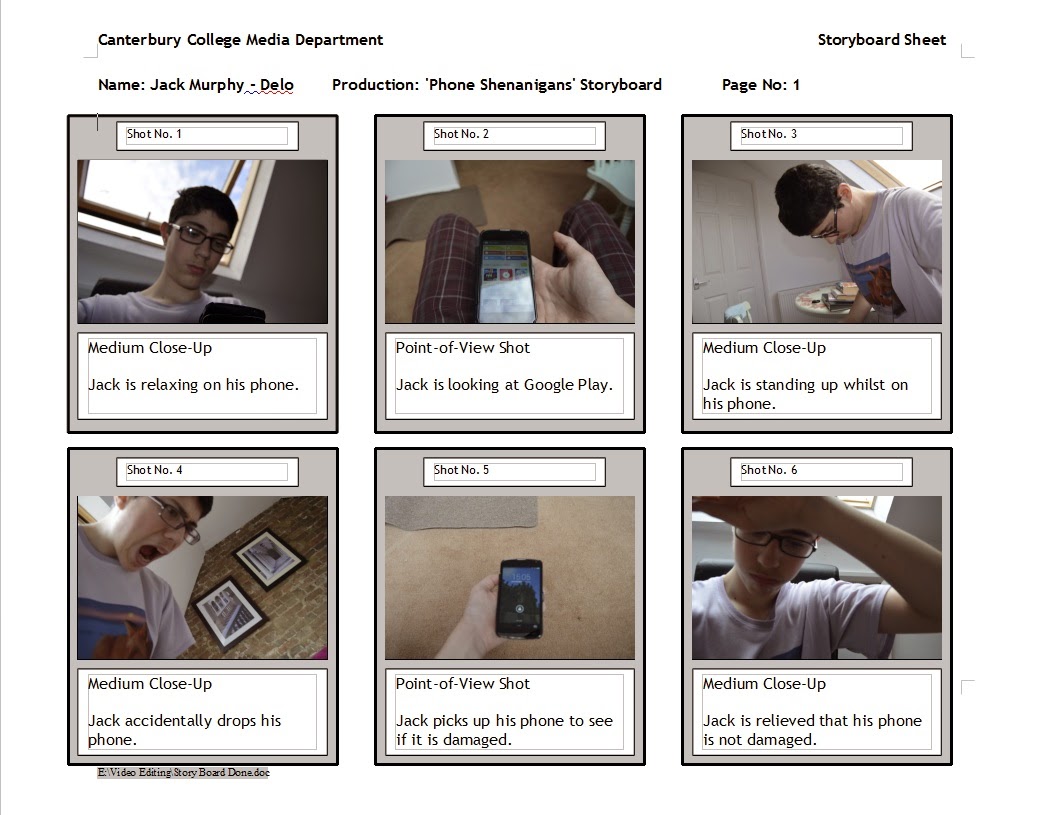 Canterbury College Media Department

Storyboard Sheet

Name: Jack Murphy - Delo     Production: 'Phone Shenanigans' Storyboard     Page No: 1

Shot No. 1

Medium Close-Up

Jack is relaxing on his phone.

Shot No. 2

Point-of-View Shot

Jack is looking at Google Play.

Shot No. 3

Medium Close-Up

Jack is standing up whilst on his phone.

Shot No. 4

Medium Close-Up

Jack accidentally drops his phone.

Shot No. 5

Point-of-View Shot

Jack picks up his phone to see if it is damaged.

Shot No. 6

Medium Close-Up

Jack is relieved that his phone is not damaged.

E:\Video Editing\Story Board Done.doc