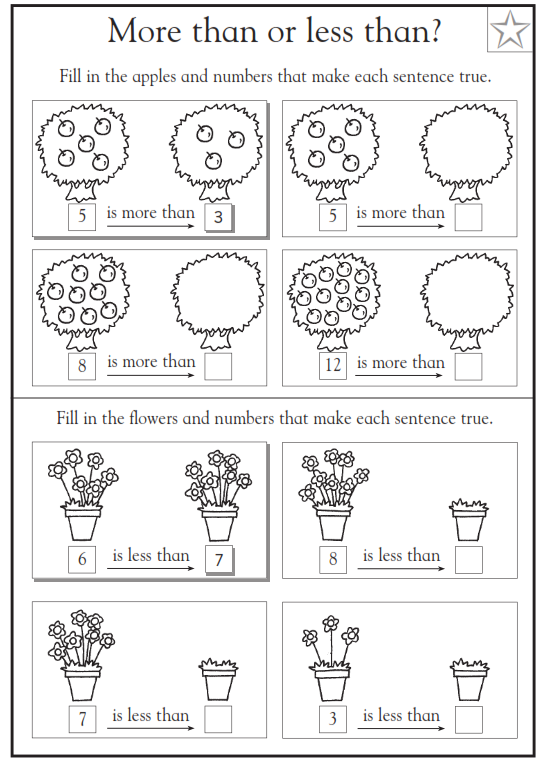 More than or less than?

Fill in the apples and numbers that make each sentence true.

5 is more than 3

5 is more than

8 is more than

12 is more than

Fill in the flowers and numbers that make each sentence true.

6 is less than 7

8 is less than

7 is less than

3 is less than