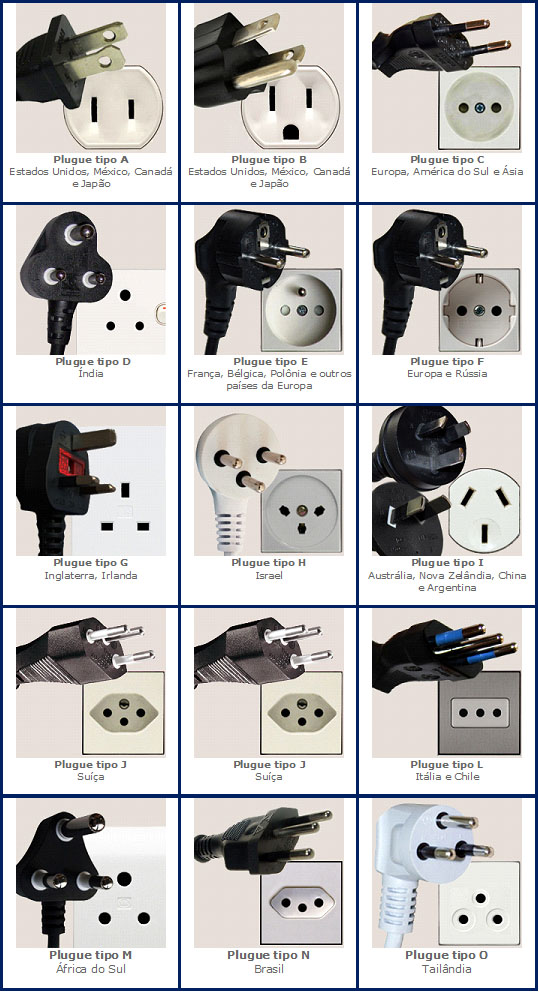 Plugue tipo A
Estados Unidos, México, Canadá e Japão

Plugue tipo B
Estados Unidos, México, Canadá e Japão

Plugue tipo C
Europa, América do Sul e Ásia

Plugue tipo D
Índia

Plugue tipo E
França, Bélgica, Polônia e outros países da Europa

Plugue tipo F
Europa e Rússia

Plugue tipo G
Inglaterra, Irlanda

Plugue tipo H
Israel

Plugue tipo I
Austrália, Nova Zelândia, China e Argentina

Plugue tipo J
Suíça

Plugue tipo J
Suíça

Plugue tipo L
Itália e Chile

Plugue tipo M
África do Sul

Plugue tipo N
Brasil

Plugue tipo O
Tailândia