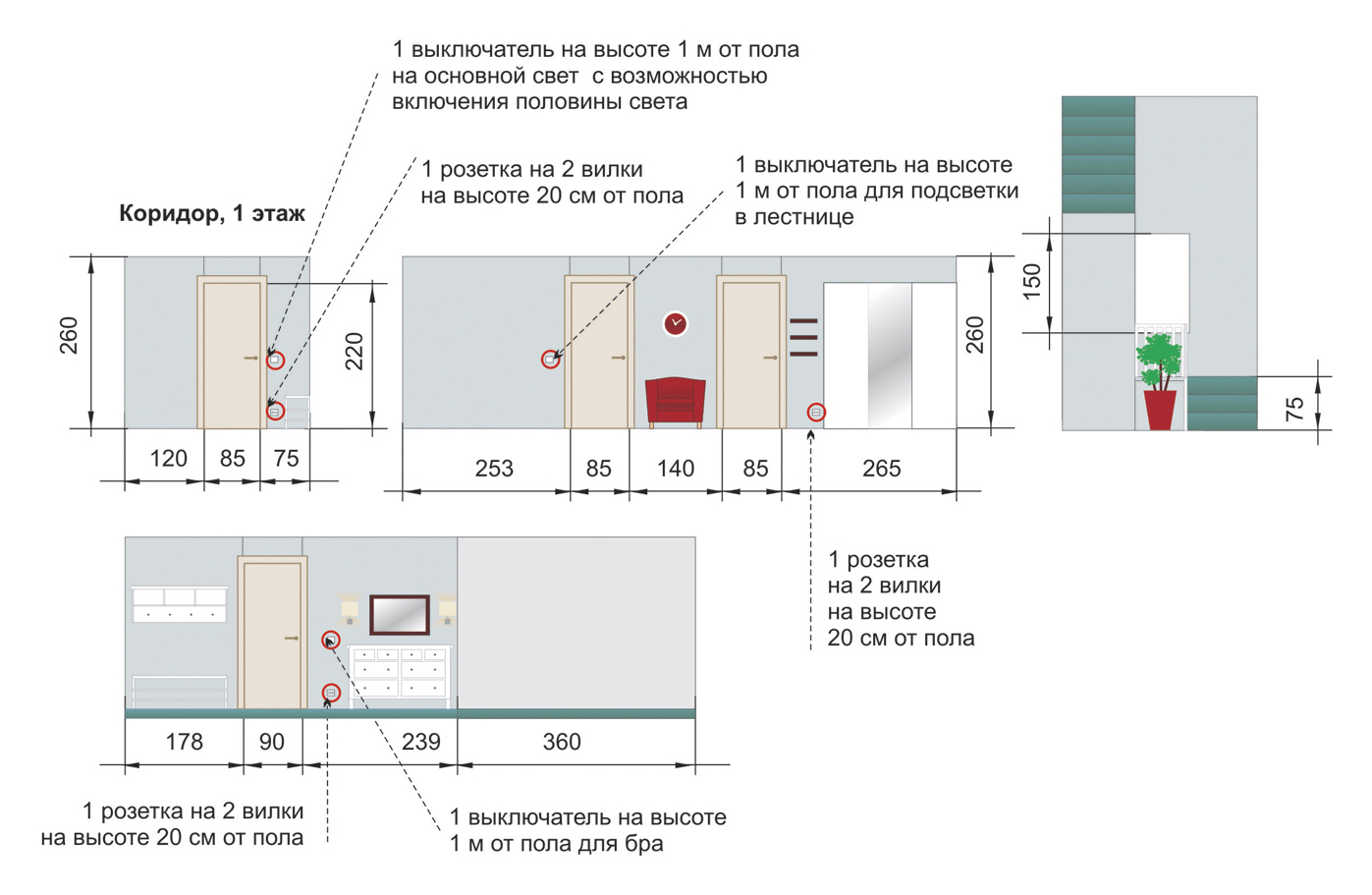 1 выключатель на высоте 1 м от пола на основной свет с возможностью включения половины света

1 розетка на 2 вилки на высоте 20 см от пола

1 выключатель на высоте 1 м от пола для подсветки в лестнице

Коридор, 1 этаж

260

220

120 85 75

253 85 140 85 265

260

150

75

1 розетка на 2 вилки на высоте 20 см от пола

178 90 239 360

1 розетка на 2 вилки на высоте 20 см от пола

1 выключатель на высоте 1 м от пола для бра