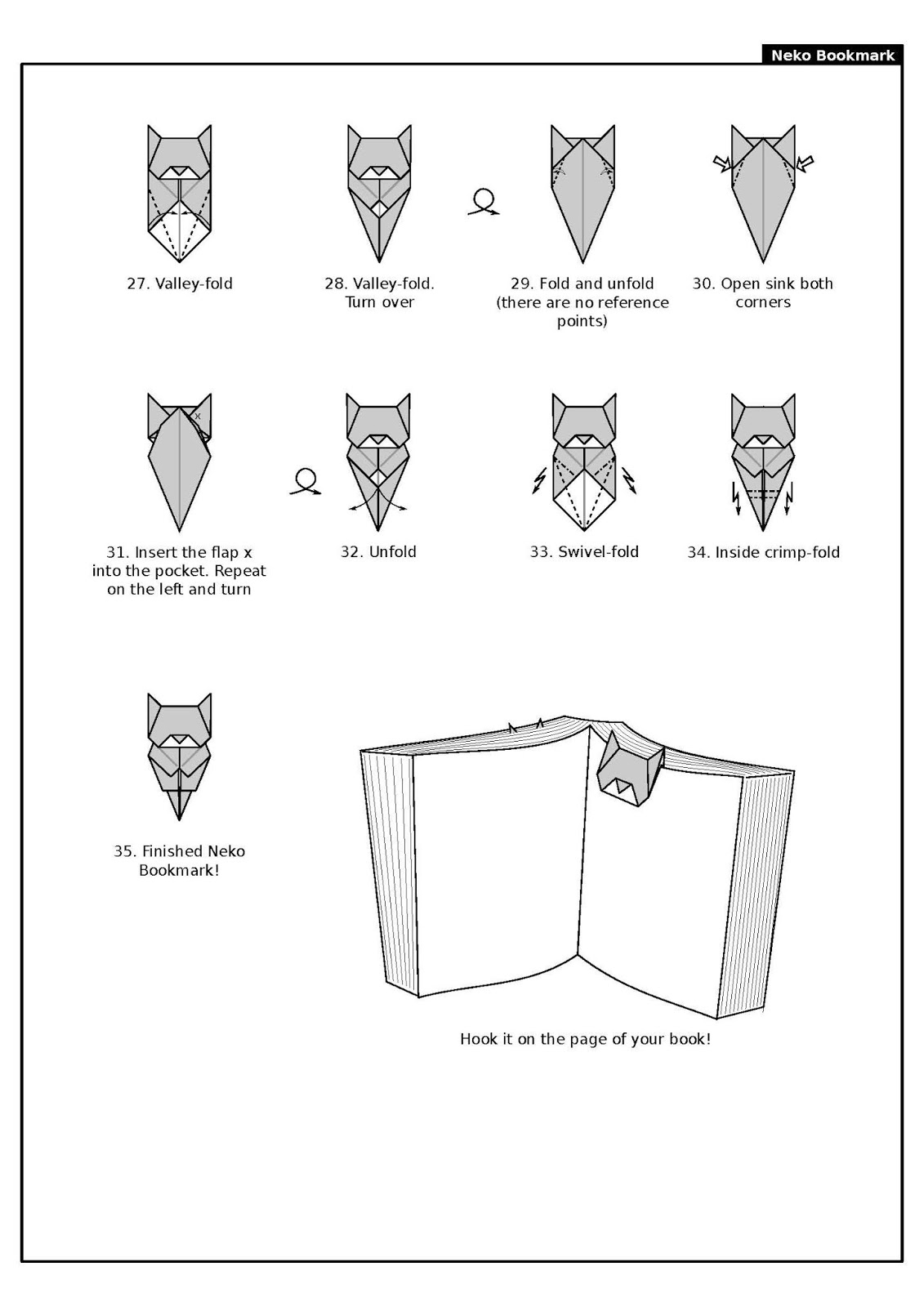 Neko Bookmark

27. Valley-fold

28. Valley-fold. Turn over

29. Fold and unfold (there are no reference points)

30. Open sink both corners

x

31. Insert the flap x into the pocket. Repeat on the left and turn

32. Unfold

33. Swivel-fold

34. Inside crimp-fold

35. Finished Neko Bookmark!

Hook it on the page of your book!