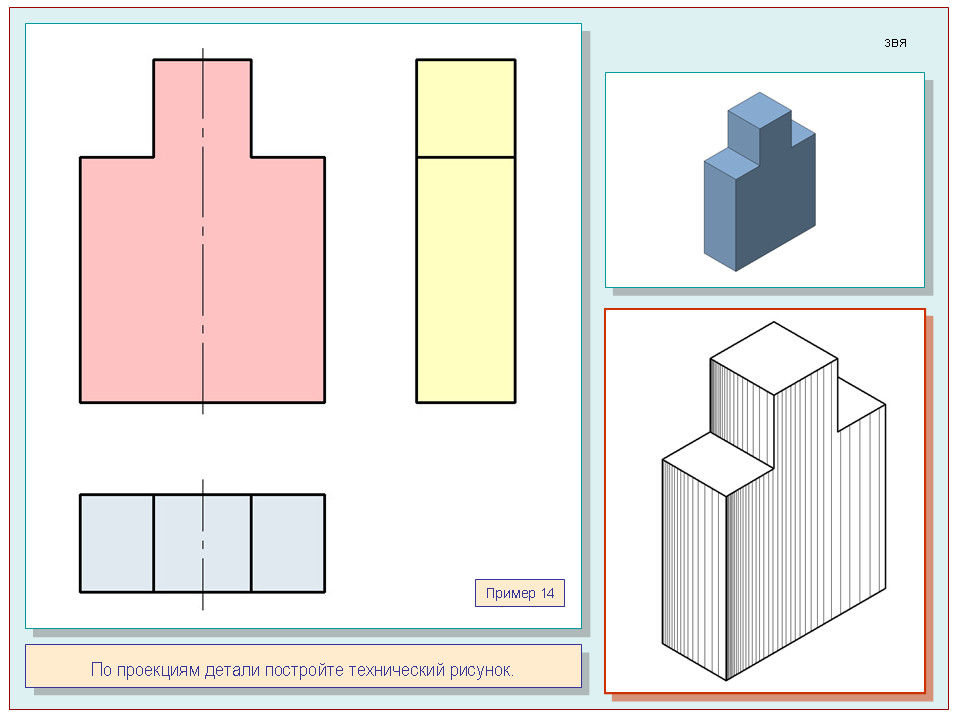 звя

Пример 14

По проекциям детали постройте технический рисунок.