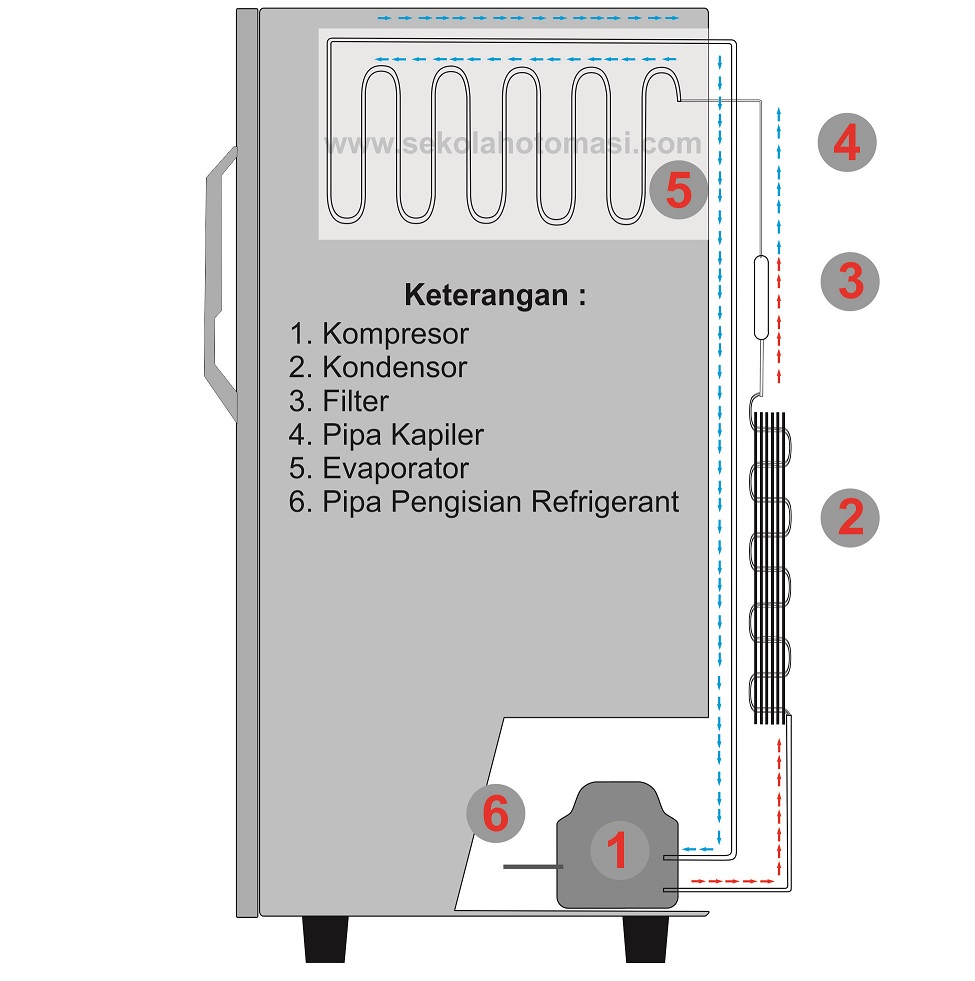 www.sekolahotomasi.com

5

4

3

Keterangan :
1. Kompresor
2. Kondensor
3. Filter
4. Pipa Kapiler
5. Evaporator
6. Pipa Pengisian Refrigerant

2

6

1