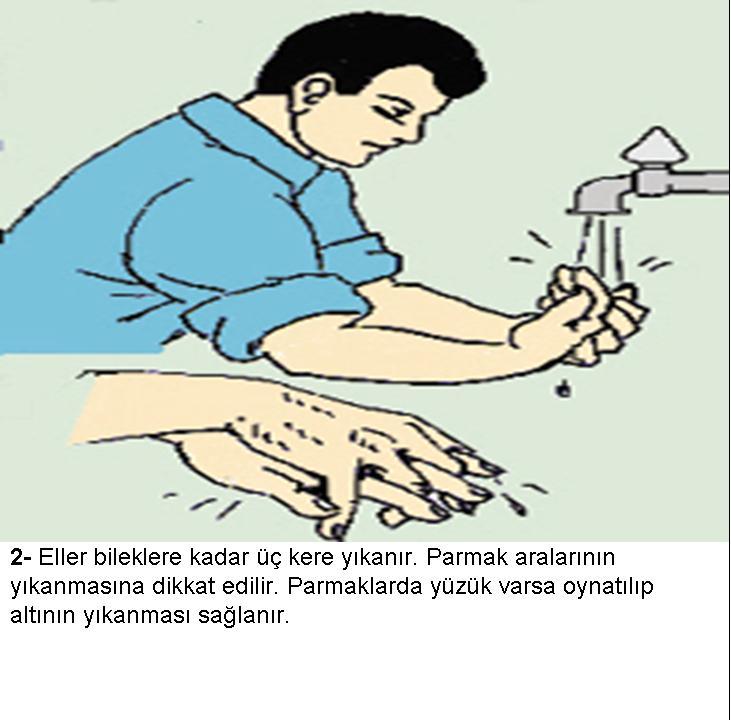 2- Eller bileklere kadar üç kere yıkanır. Parmak aralarının yıkanmasına dikkat edilir. Parmaklarda yüzük varsa oynatılıp altının yıkanması sağlanır.