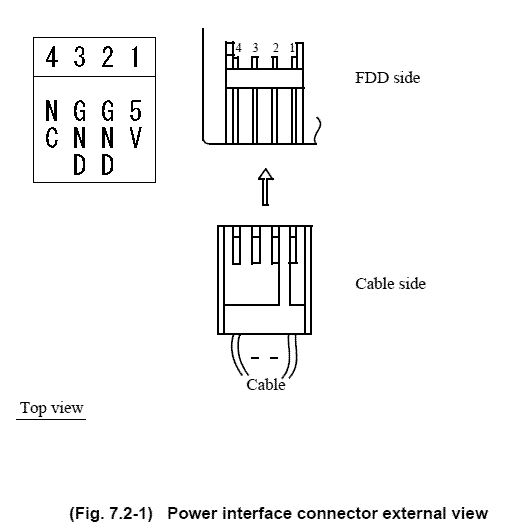 | 4 | 3 | 2 | 1 |
|---|---|---|---|
| NC | GND | GND | 5V |

4 3 2 1

FDD side

Cable side

Cable

Top view

(Fig. 7.2-1) Power interface connector external view