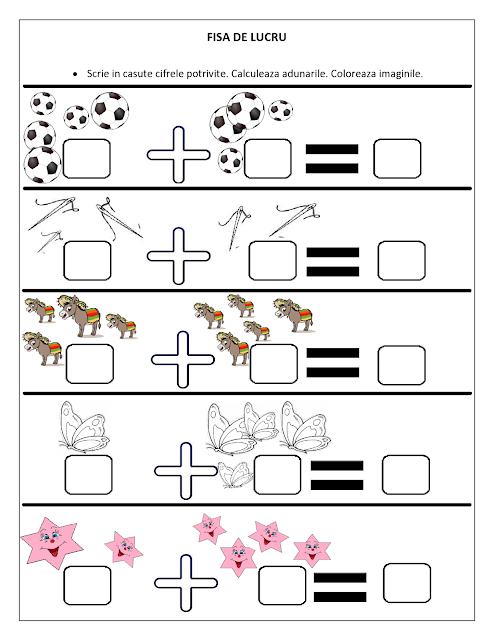 FISA DE LUCRU

• Scrie in casute cifrele potrivite. Calculeaza adunarile. Coloreaza imaginile.