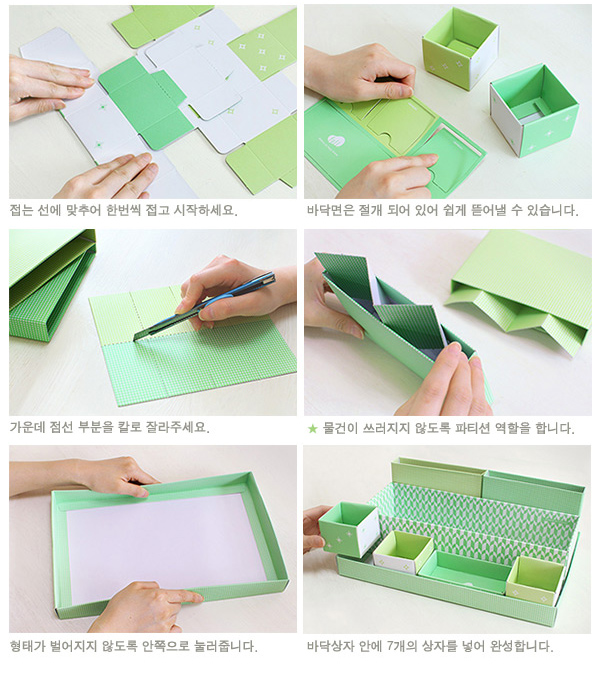 접는 선에 맞추어 한번씩 접고 시작하세요.

바닥면은 절개 되어 있어 쉽게 뜯어낼 수 있습니다.

가운데 점선 부분을 칼로 잘라주세요.

★ 물건이 쓰러지지 않도록 파티션 역할을 합니다.

형태가 벌어지지 않도록 안쪽으로 눌러줍니다.

바닥상자 안에 7개의 상자를 넣어 완성합니다.