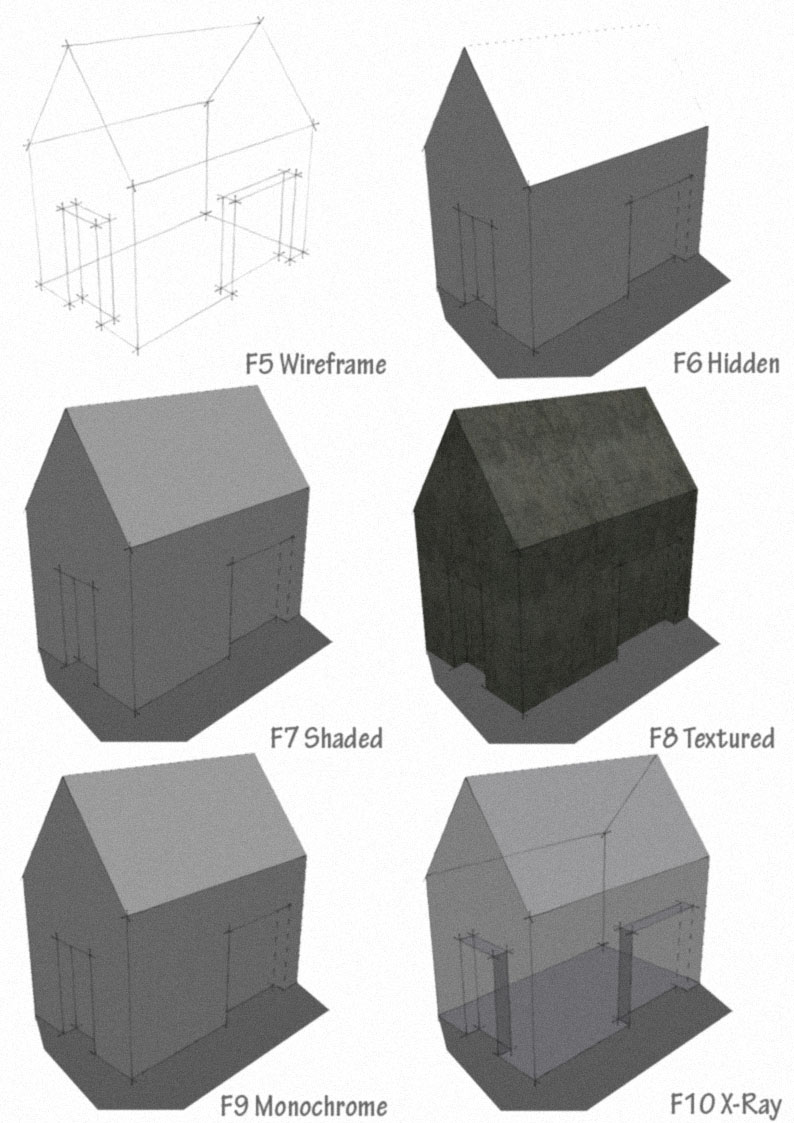 F5 Wireframe

F6 Hidden

F7 Shaded

F8 Textured

F9 Monochrome

F10 X-Ray