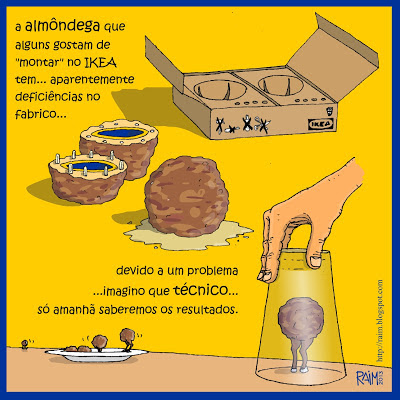 a almôndega que alguns gostam de "montar" no IKEA tem... aparentemente deficiências no fabrico...

IKEA

devido a um problema ...imagino que técnico... só amanhã saberemos os resultados.

http://raim.blogspot.com

RAIM 2013