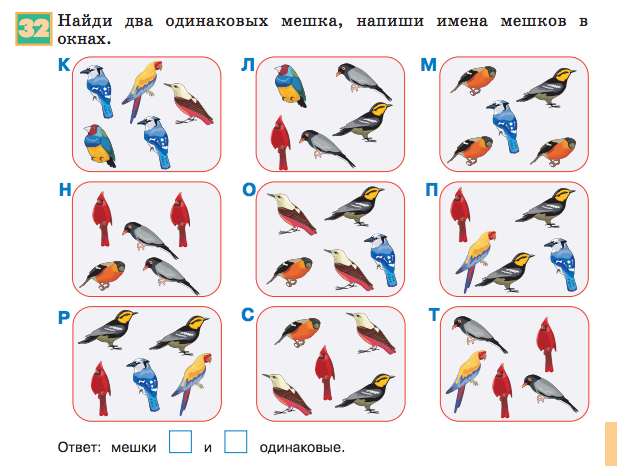 32 Найди два одинаковых мешка, напиши имена мешков в окнах.

К

Л

М

Н

О

П

Р

С

Т

Ответ: мешки и одинаковые.