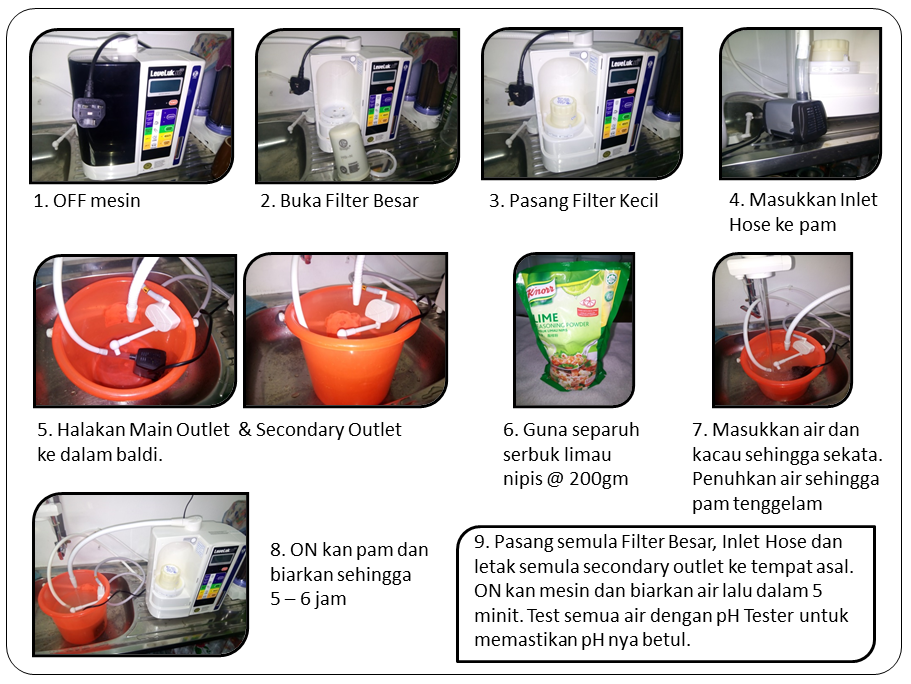 LeveLuk

1. OFF mesin

LeveLuk

2. Buka Filter Besar

LeveLuk

3. Pasang Filter Kecil

4. Masukkan Inlet Hose ke pam

5. Halakan Main Outlet & Secondary Outlet ke dalam baldi.

Knorr
LIME
SEASONING POWDER

6. Guna separuh serbuk limau nipis @ 200gm

7. Masukkan air dan kacau sehingga sekata. Penuhkan air sehingga pam tenggelam

8. ON kan pam dan biarkan sehingga 5 – 6 jam

9. Pasang semula Filter Besar, Inlet Hose dan letak semula secondary outlet ke tempat asal. ON kan mesin dan biarkan air lalu dalam 5 minit. Test semua air dengan pH Tester untuk memastikan pH nya betul.