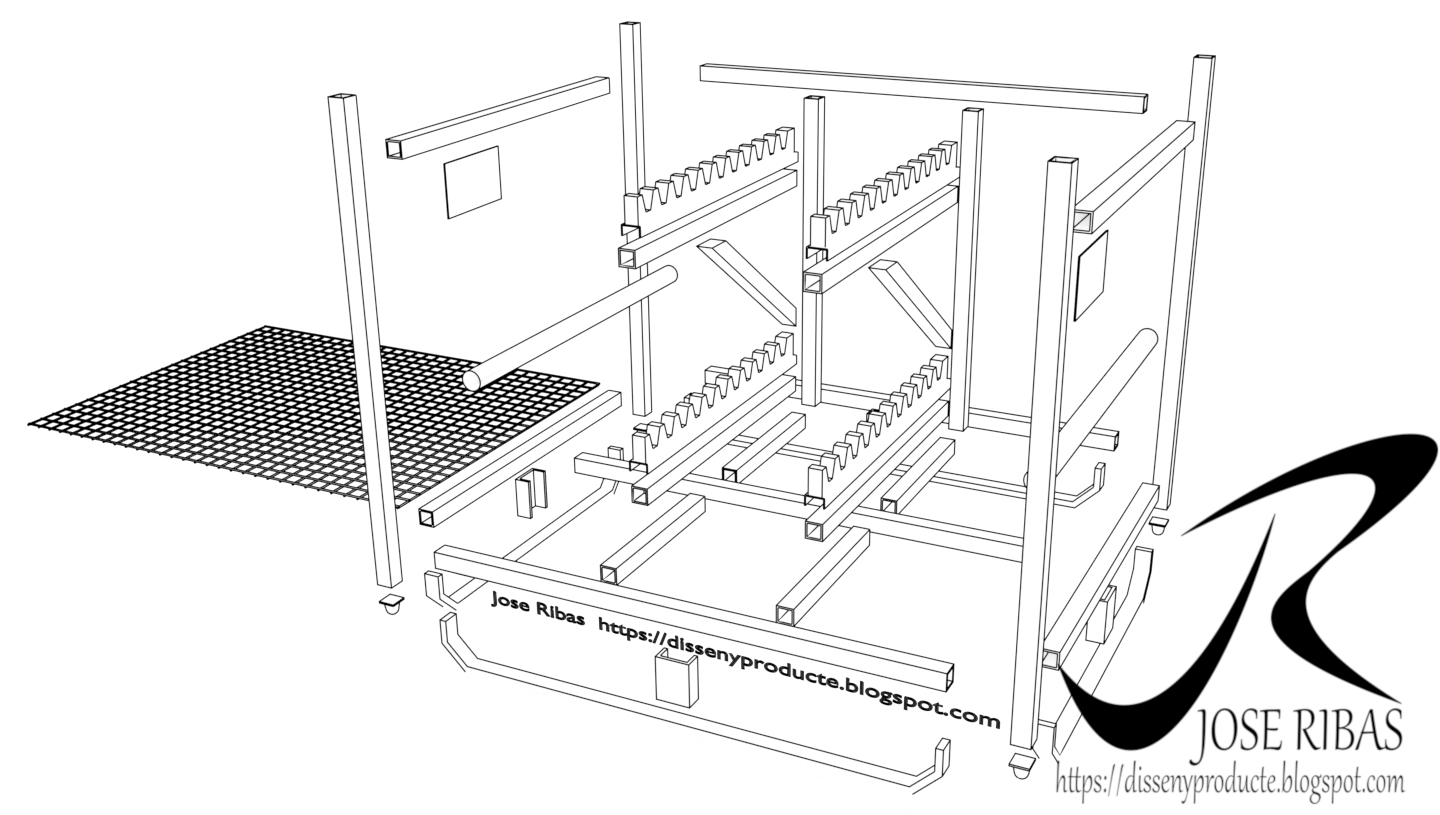 Jose Ribas https://dissenyproducte.blogspot.com

JOSE RIBAS
https://dissenyproducte.blogspot.com