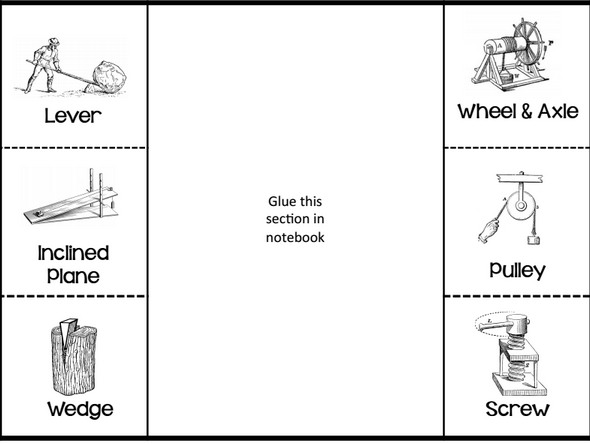 Lever

Inclined Plane

Wedge

Glue this section in notebook

Wheel & Axle

Pulley

Screw