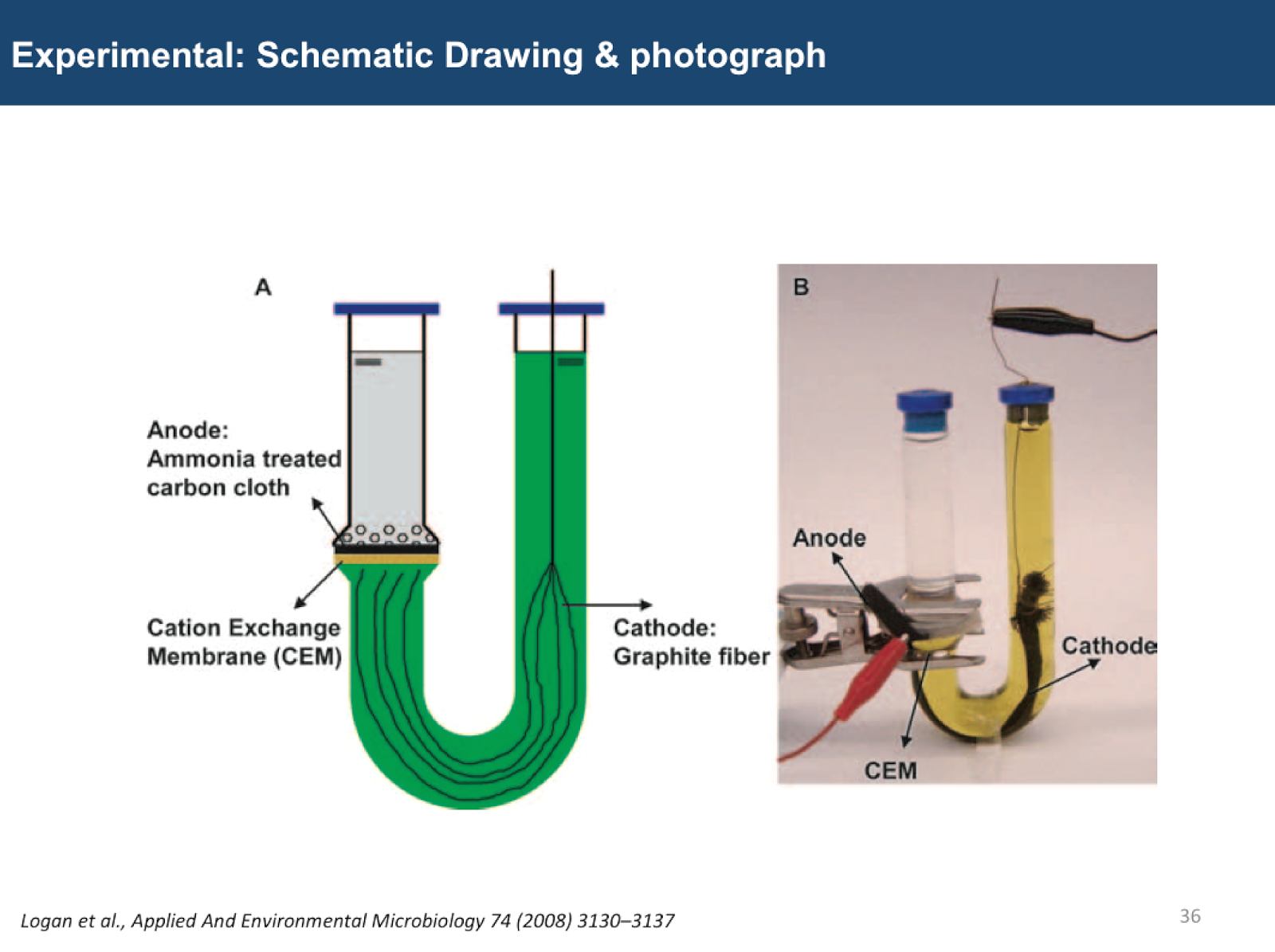 Experimental: Schematic Drawing & photograph

A

Anode:
Ammonia treated carbon cloth

Cation Exchange Membrane (CEM)

Cathode:
Graphite fiber

B

Anode

Cathode

CEM

Logan et al., Applied And Environmental Microbiology 74 (2008) 3130–3137

36