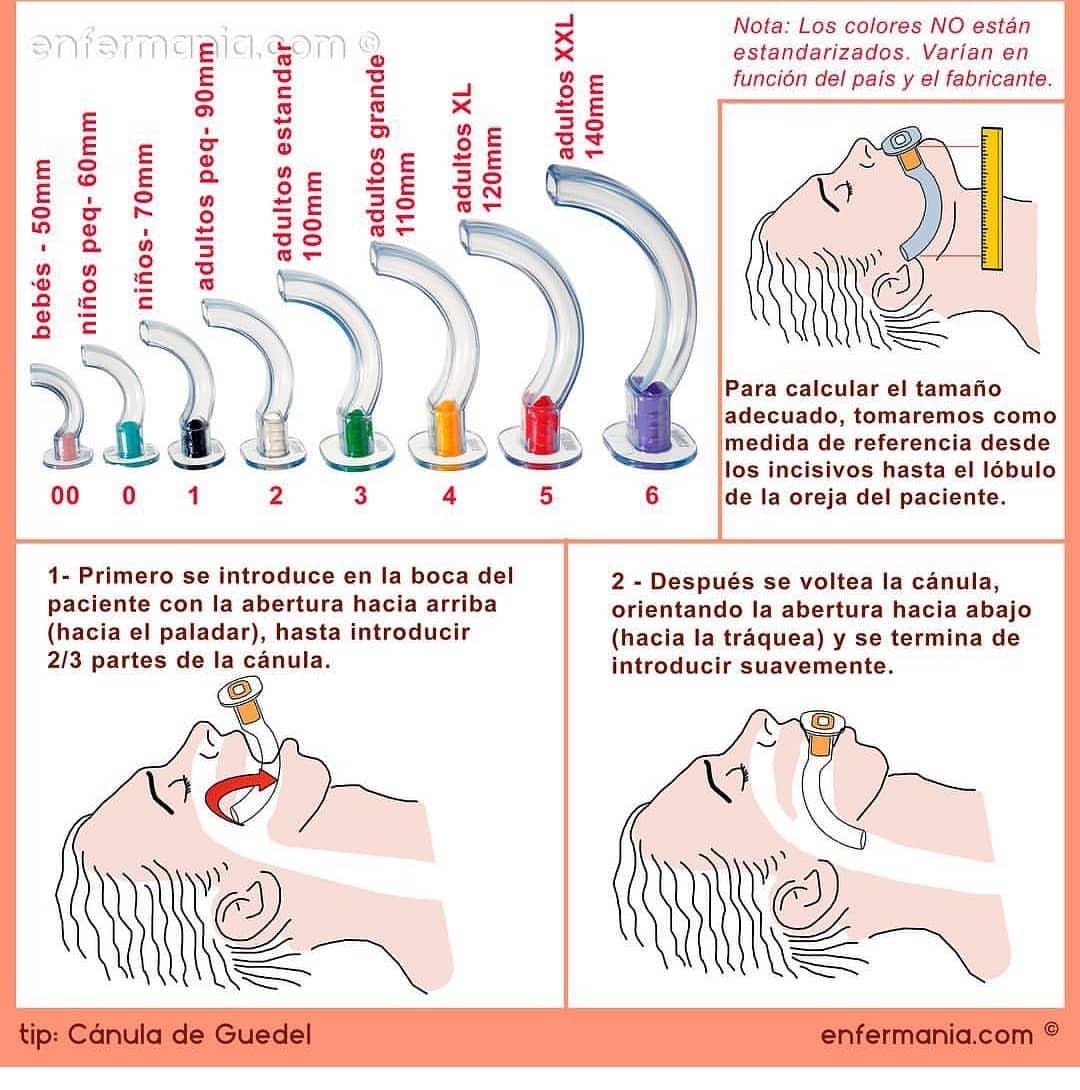 enfermania.com ©

Nota: Los colores NO están estandarizados. Varían en función del país y el fabricante.

bebés - 50mm
niños peq- 60mm
niños- 70mm
adultos peq- 90mm
adultos estandar 100mm
adultos grande 110mm
adultos XL 120mm
adultos XXL 140mm

00 0 1 2 3 4 5 6

Para calcular el tamaño adecuado, tomaremos como medida de referencia desde los incisivos hasta el lóbulo de la oreja del paciente.

1- Primero se introduce en la boca del paciente con la abertura hacia arriba (hacia el paladar), hasta introducir 2/3 partes de la cánula.

2 - Después se voltea la cánula, orientando la abertura hacia abajo (hacia la tráquea) y se termina de introducir suavemente.

tip: Cánula de Guedel

enfermania.com ©