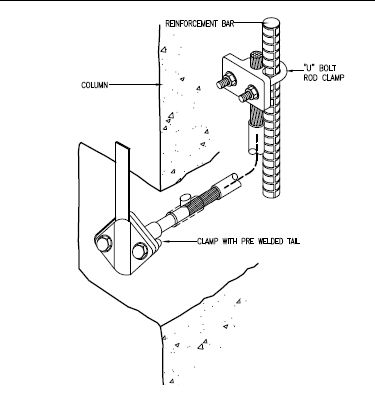 REINFORCEMENT BAR

"U" BOLT ROD CLAMP

COLUMN

CLAMP WITH PRE WELDED TAIL