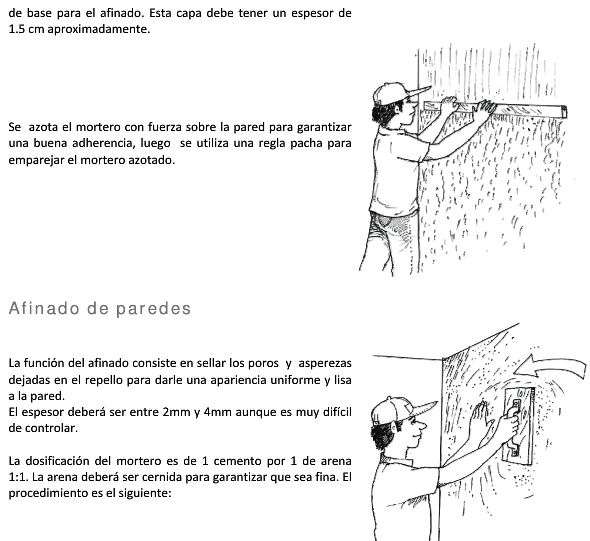 de base para el afinado. Esta capa debe tener un espesor de 1.5 cm aproximadamente.

Se azota el mortero con fuerza sobre la pared para garantizar una buena adherencia, luego se utiliza una regla pacha para emparejar el mortero azotado.

Afinado de paredes

La función del afinado consiste en sellar los poros y asperezas dejadas en el repello para darle una apariencia uniforme y lisa a la pared.
El espesor deberá ser entre 2mm y 4mm aunque es muy difícil de controlar.

La dosificación del mortero es de 1 cemento por 1 de arena 1:1. La arena deberá ser cernida para garantizar que sea fina. El procedimiento es el siguiente: