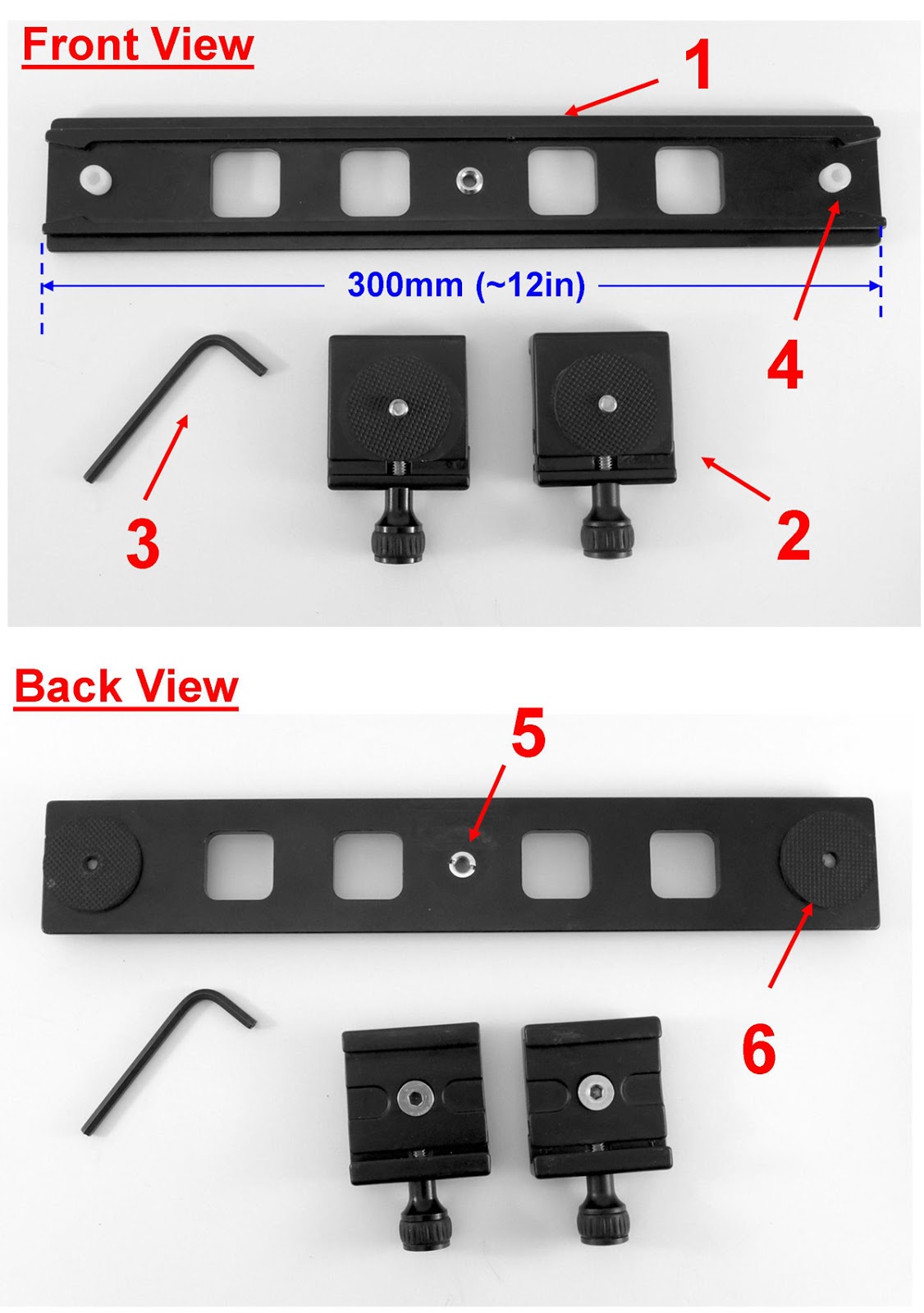 Front View

1

300mm (~12in)

4

3

2

Back View

5

6