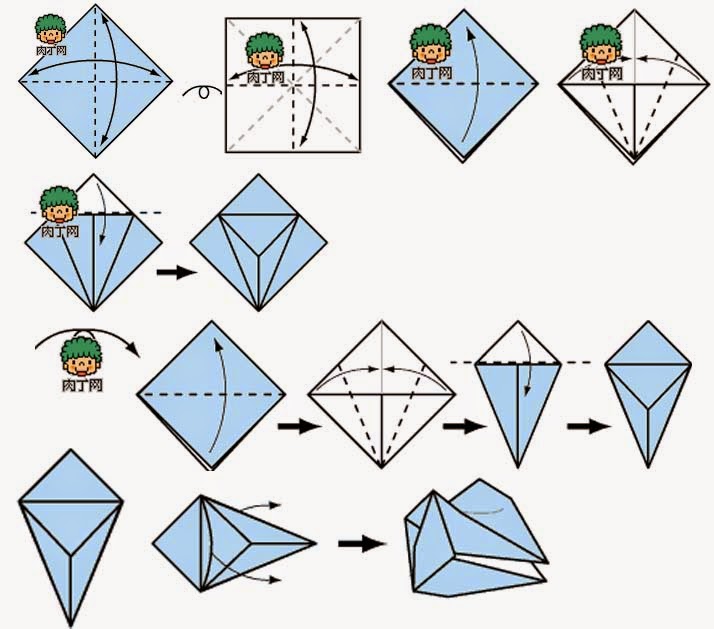 肉丁网

肉丁网

肉丁网

肉丁网

肉丁网

肉丁网