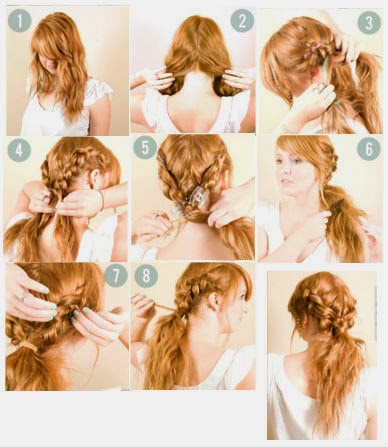 1
2
3
4
5
6
7
8