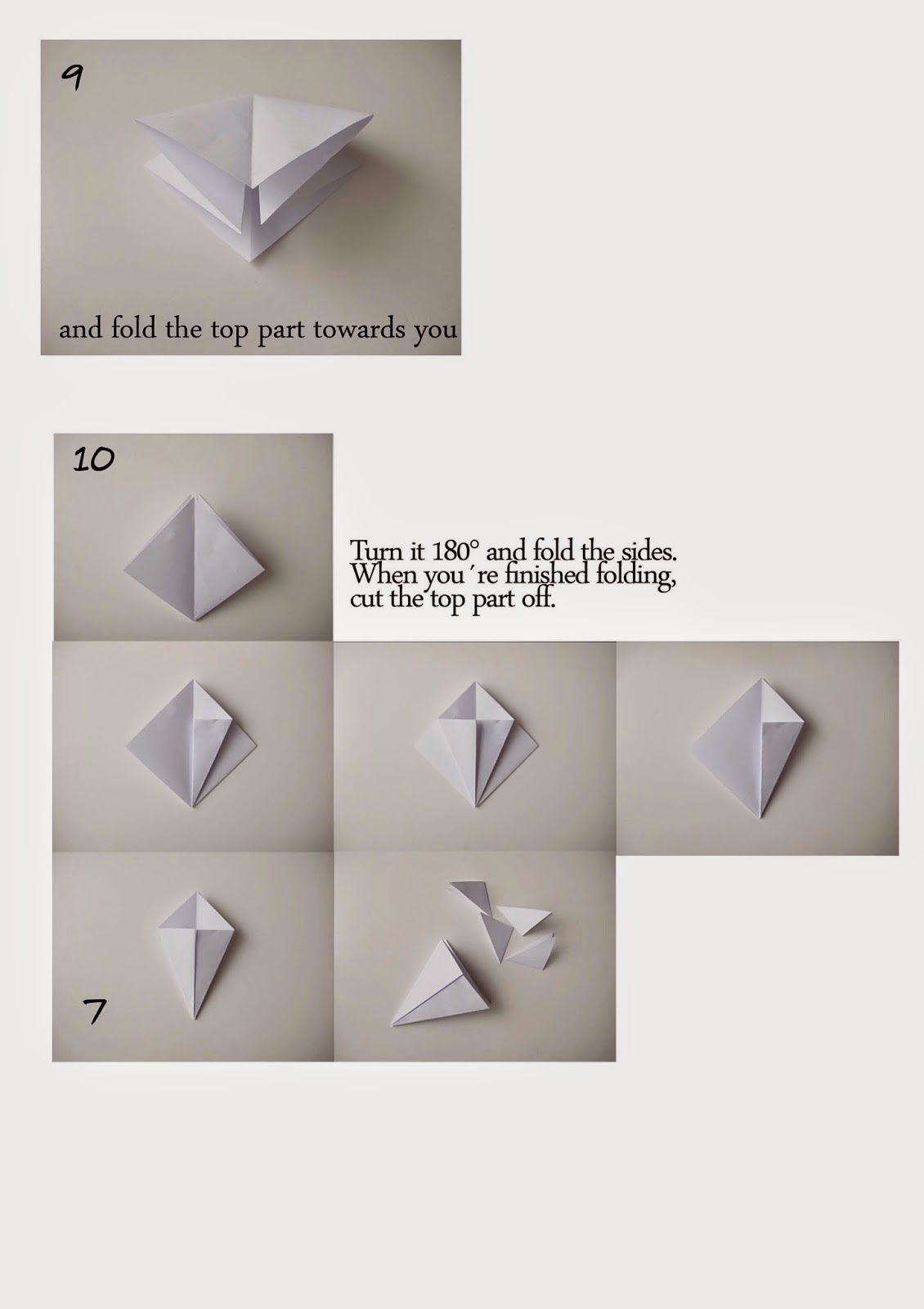 9

and fold the top part towards you

10

Turn it 180° and fold the sides. When you´re finished folding, cut the top part off.

7