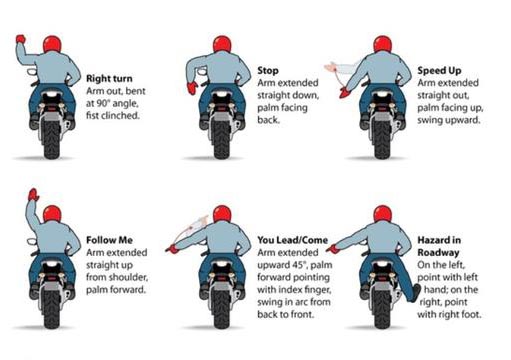 Right turn
Arm out, bent at 90° angle, fist clinched.

Stop
Arm extended straight down, palm facing back.

Speed Up
Arm extended straight out, palm facing up, swing upward.

Follow Me
Arm extended straight up from shoulder, palm forward.

You Lead/Come
Arm extended upward 45°, palm forward pointing with index finger, swing in arc from back to front.

Hazard in Roadway
On the left, point with left hand; on the right, point with right foot.