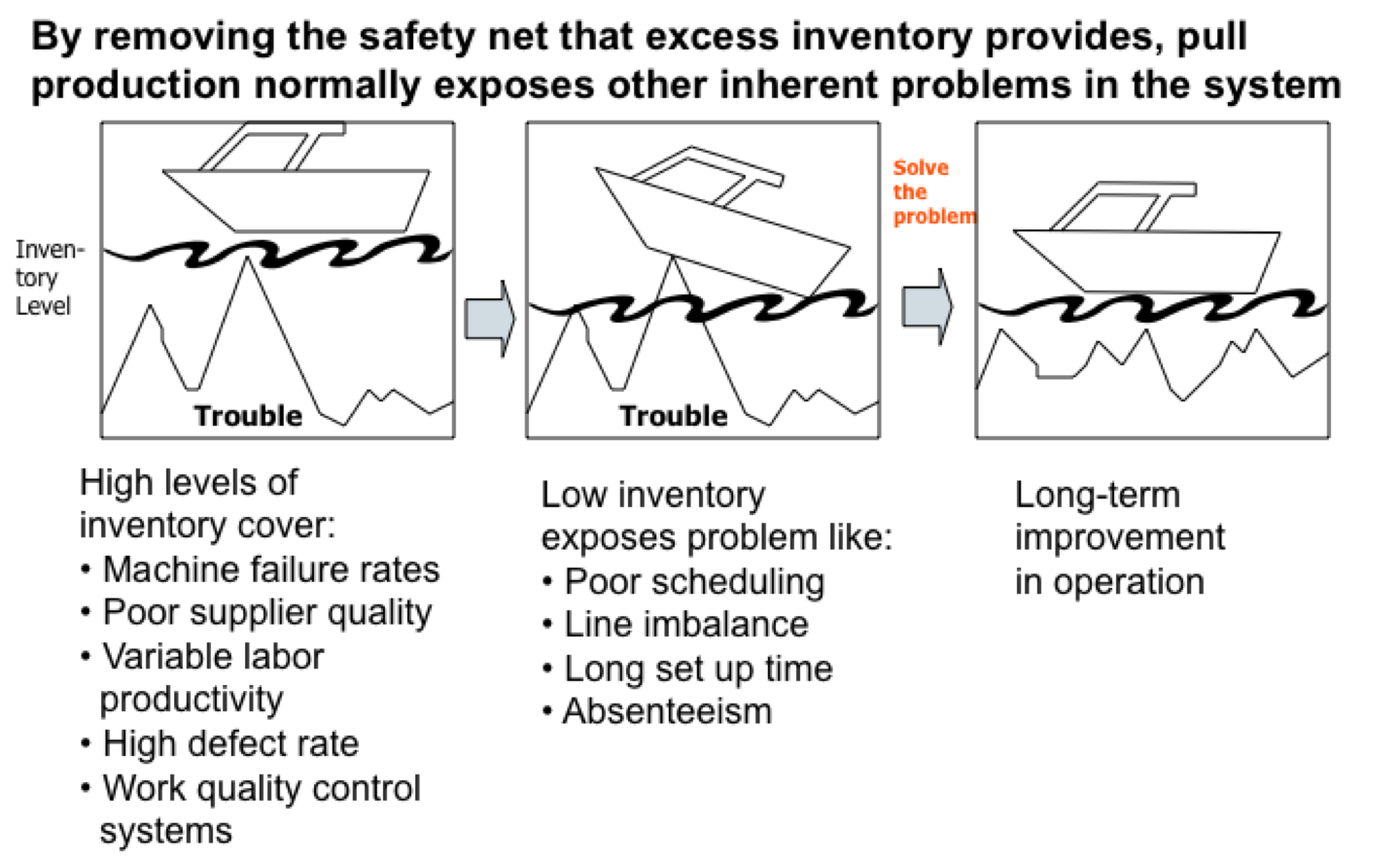 By removing the safety net that excess inventory provides, pull production normally exposes other inherent problems in the system

Inventory Level

Trouble

Trouble

Solve the problem

High levels of inventory cover:
• Machine failure rates
• Poor supplier quality
• Variable labor productivity
• High defect rate
• Work quality control systems

Low inventory exposes problem like:
• Poor scheduling
• Line imbalance
• Long set up time
• Absenteeism

Long-term improvement in operation