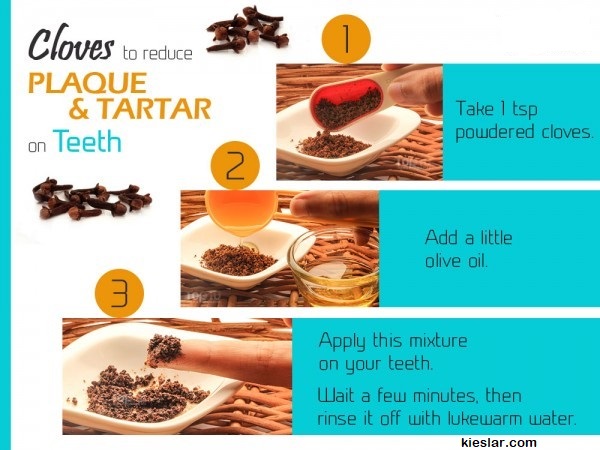 Cloves to reduce PLAQUE & TARTAR on Teeth

1

Take 1 tsp powdered cloves.

2

Add a little olive oil.

3

Apply this mixture on your teeth.

Wait a few minutes, then rinse it off with lukewarm water.

kieslar.com