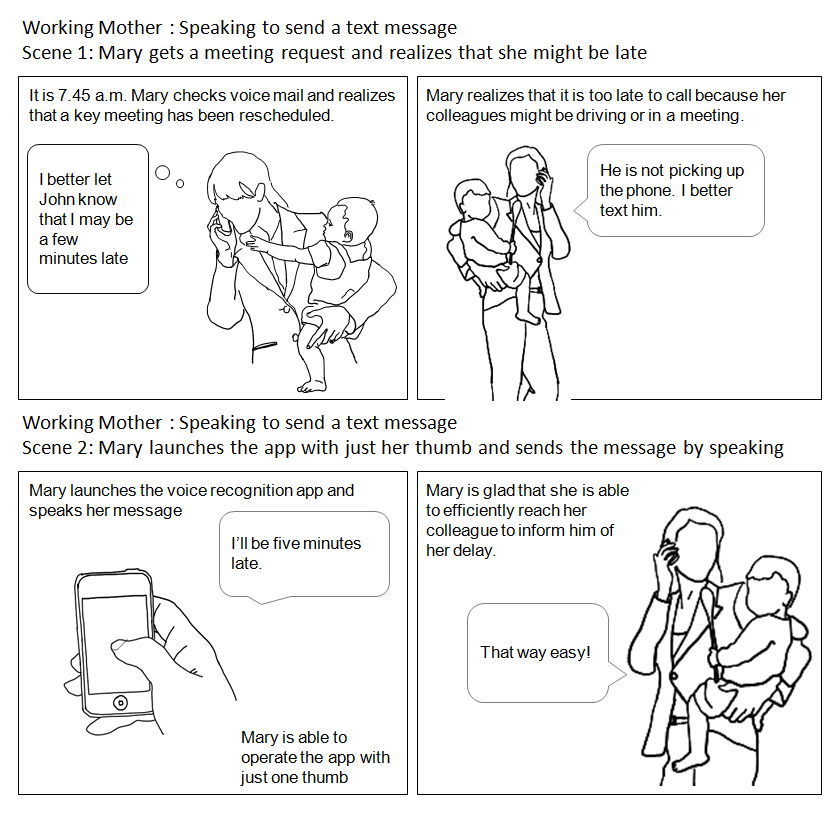 Working Mother : Speaking to send a text message
Scene 1: Mary gets a meeting request and realizes that she might be late

It is 7.45 a.m. Mary checks voice mail and realizes that a key meeting has been rescheduled.

I better let John know that I may be a few minutes late

Mary realizes that it is too late to call because her colleagues might be driving or in a meeting.

He is not picking up the phone. I better text him.

Working Mother : Speaking to send a text message
Scene 2: Mary launches the app with just her thumb and sends the message by speaking

Mary launches the voice recognition app and speaks her message

I'll be five minutes late.

Mary is able to operate the app with just one thumb

Mary is glad that she is able to efficiently reach her colleague to inform him of her delay.

That way easy!